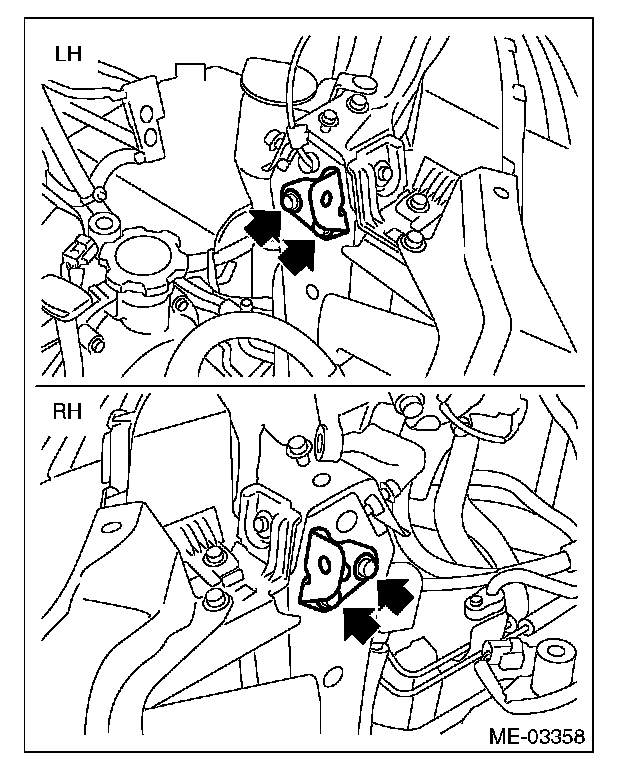 LH

RH

ME-03358