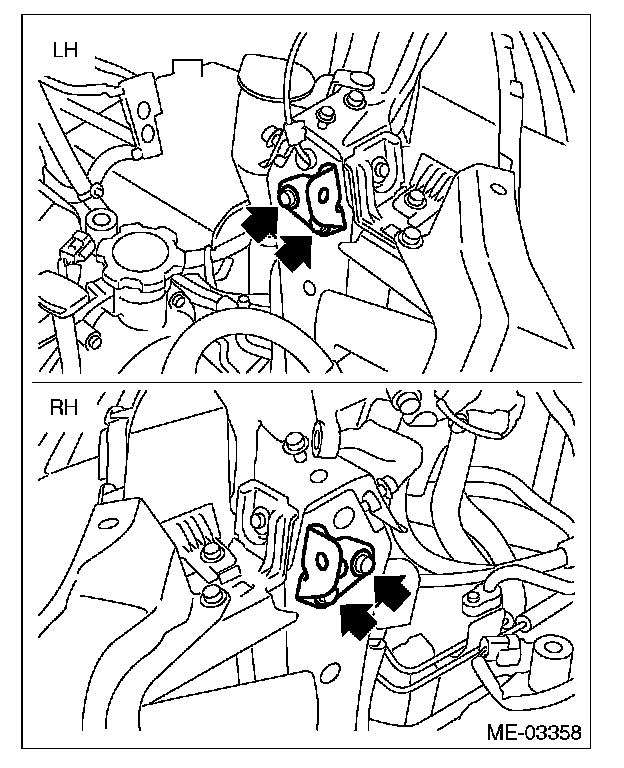 LH

RH

ME-03358