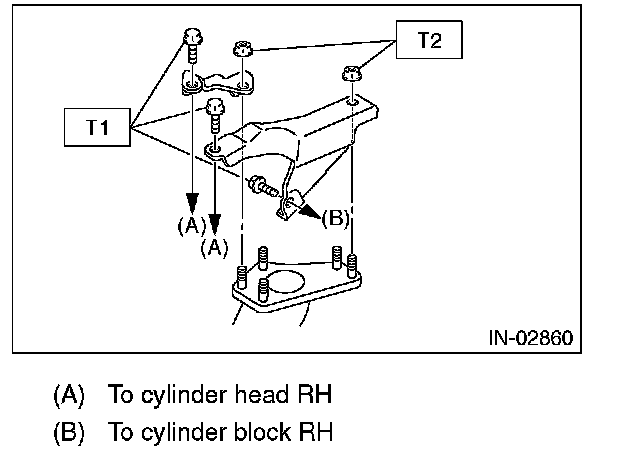 T2

T1

(A)

(A)

(B)

IN-02860

(A) To cylinder head RH

(B) To cylinder block RH