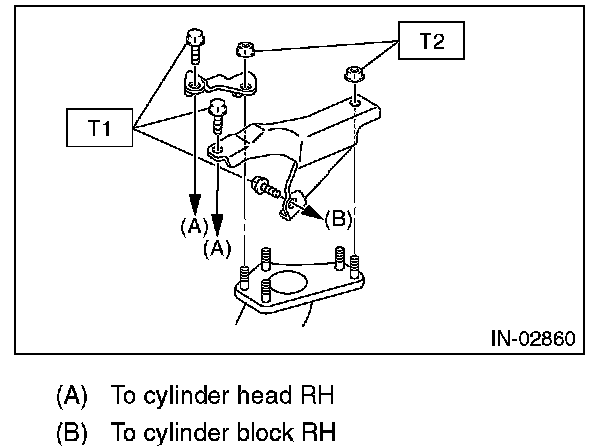 T2

T1

(A)

(A)

(B)

IN-02860

(A) To cylinder head RH

(B) To cylinder block RH