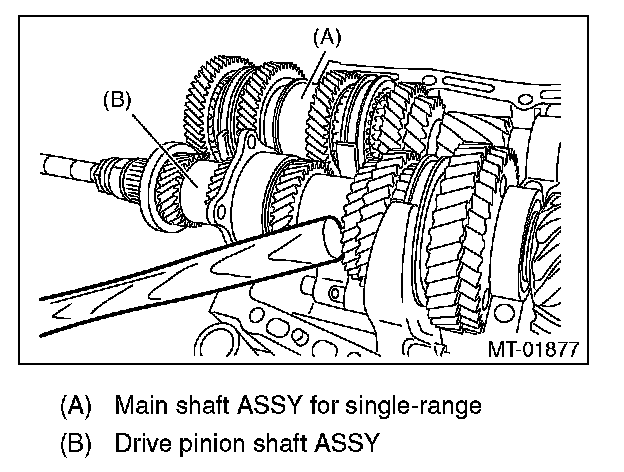 (A)

(B)

MT-01877

(A) Main shaft ASSY for single-range

(B) Drive pinion shaft ASSY