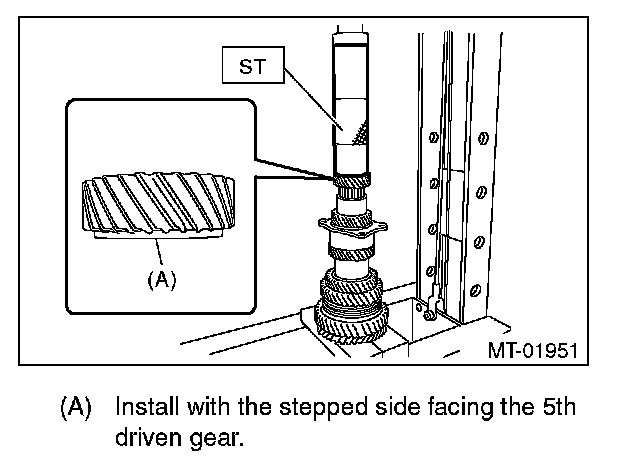 ST

(A)

MT-01951

(A) Install with the stepped side facing the 5th driven gear.