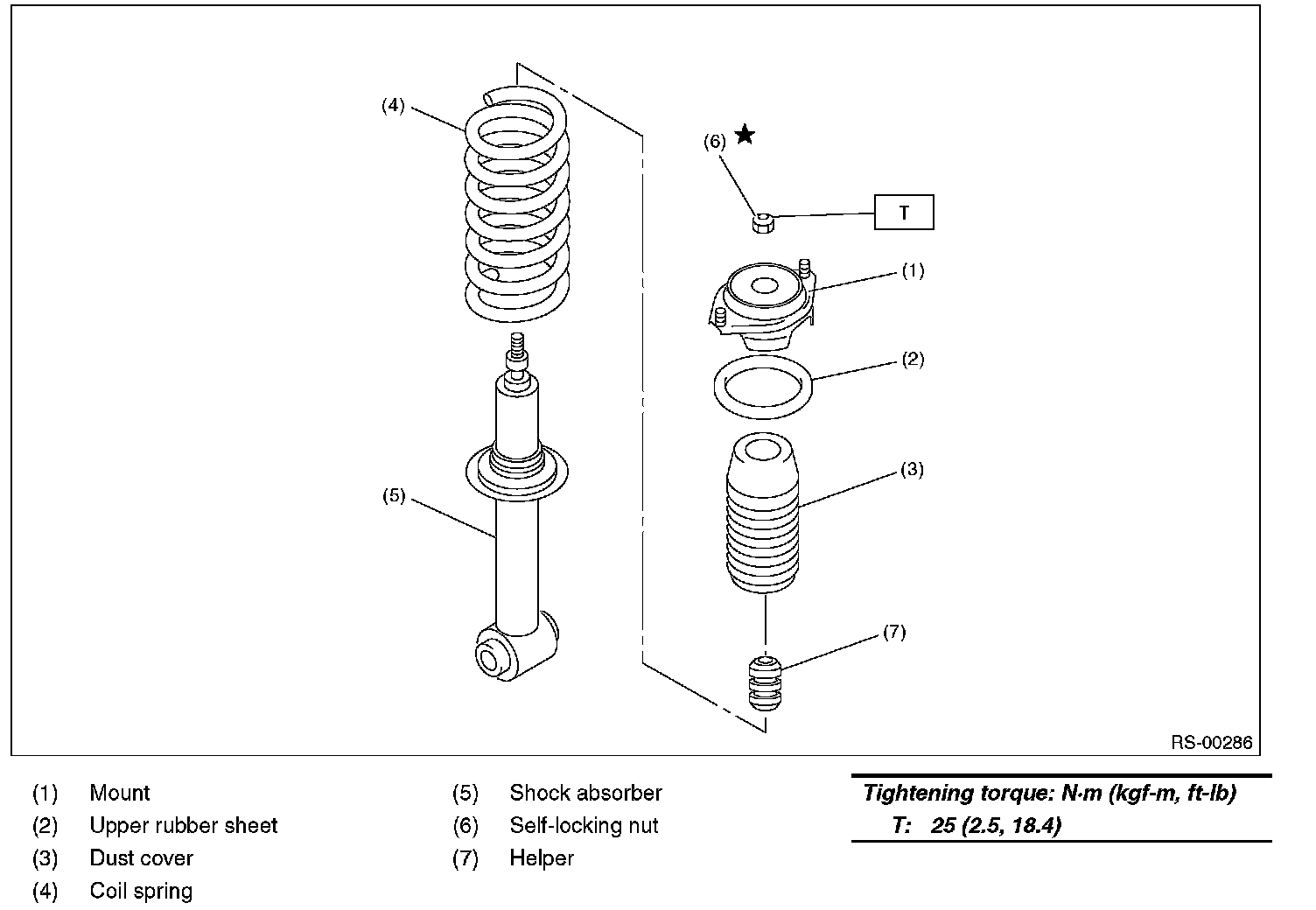 (4)

(6) ★

T

(1)

(2)

(3)

(5)

(7)

RS-00286

(1) Mount
(2) Upper rubber sheet
(3) Dust cover
(4) Coil spring

(5) Shock absorber
(6) Self-locking nut
(7) Helper

Tightening torque: N·m (kgf-m, ft-lb)
T: 25 (2.5, 18.4)