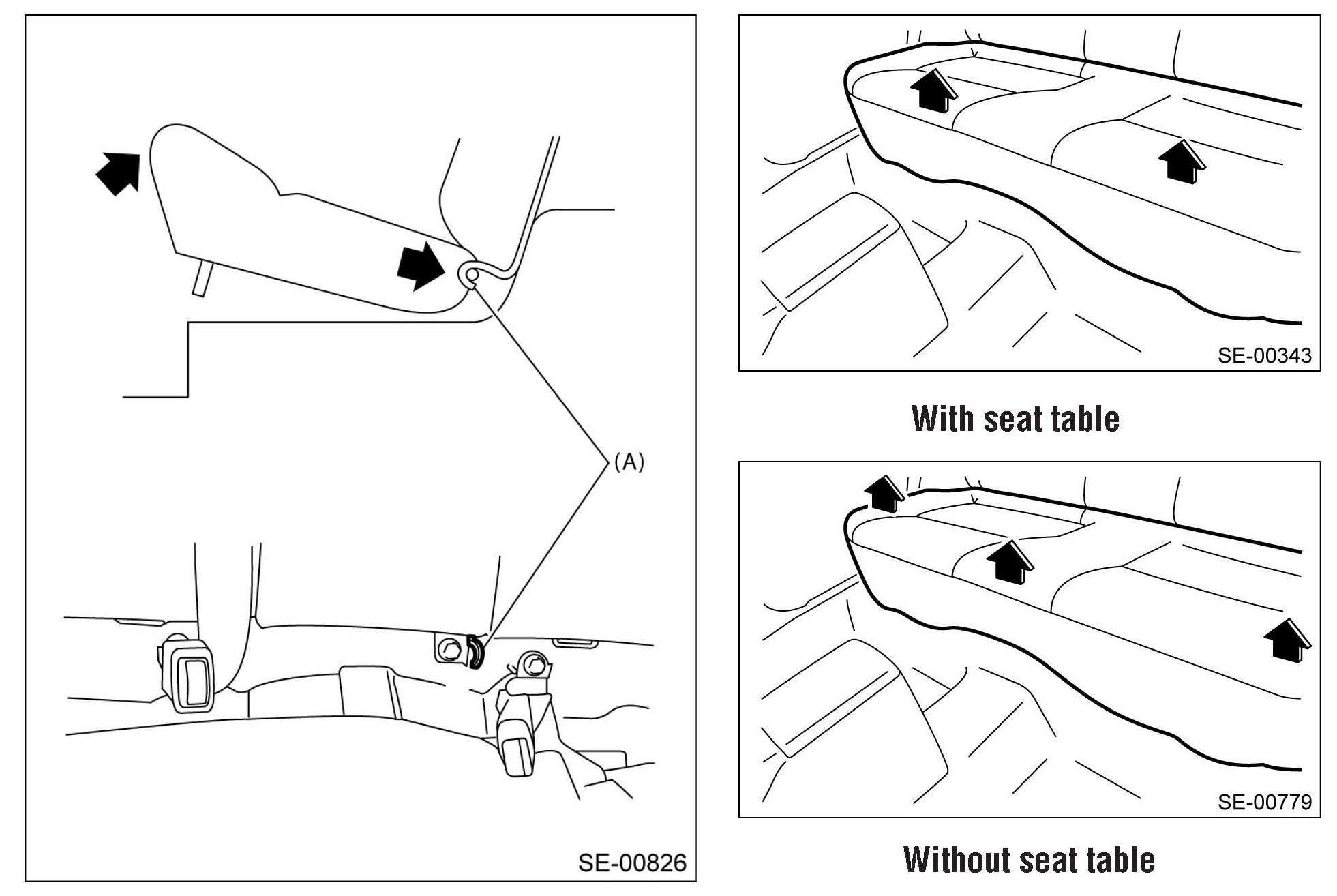 (A)

SE-00826

SE-00343

With seat table

SE-00779

Without seat table