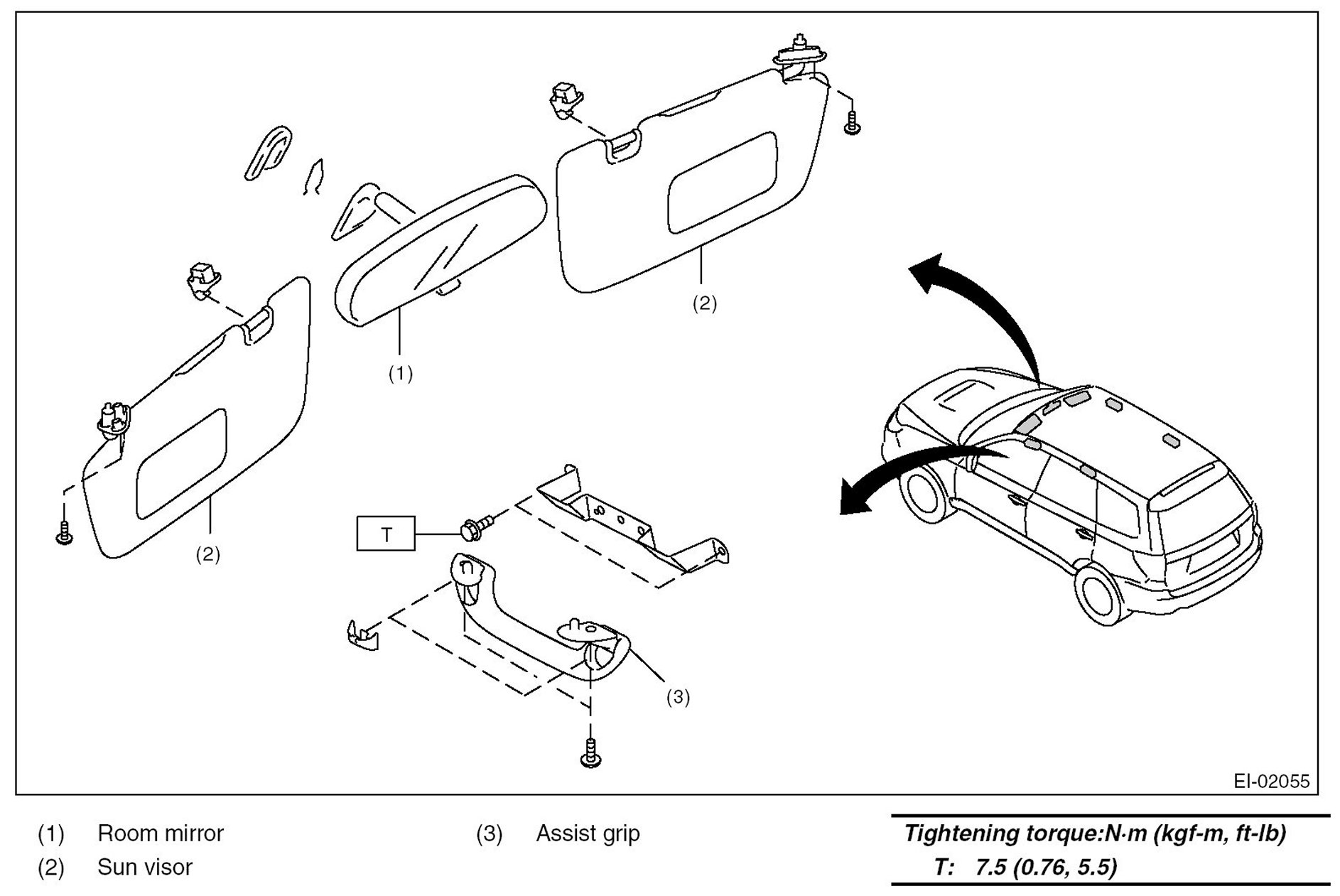 (2)

(1)

(2)

T

(3)

EI-02055

(1) Room mirror
(2) Sun visor

(3) Assist grip

Tightening torque:N·m (kgf-m, ft-lb)
T: 7.5 (0.76, 5.5)