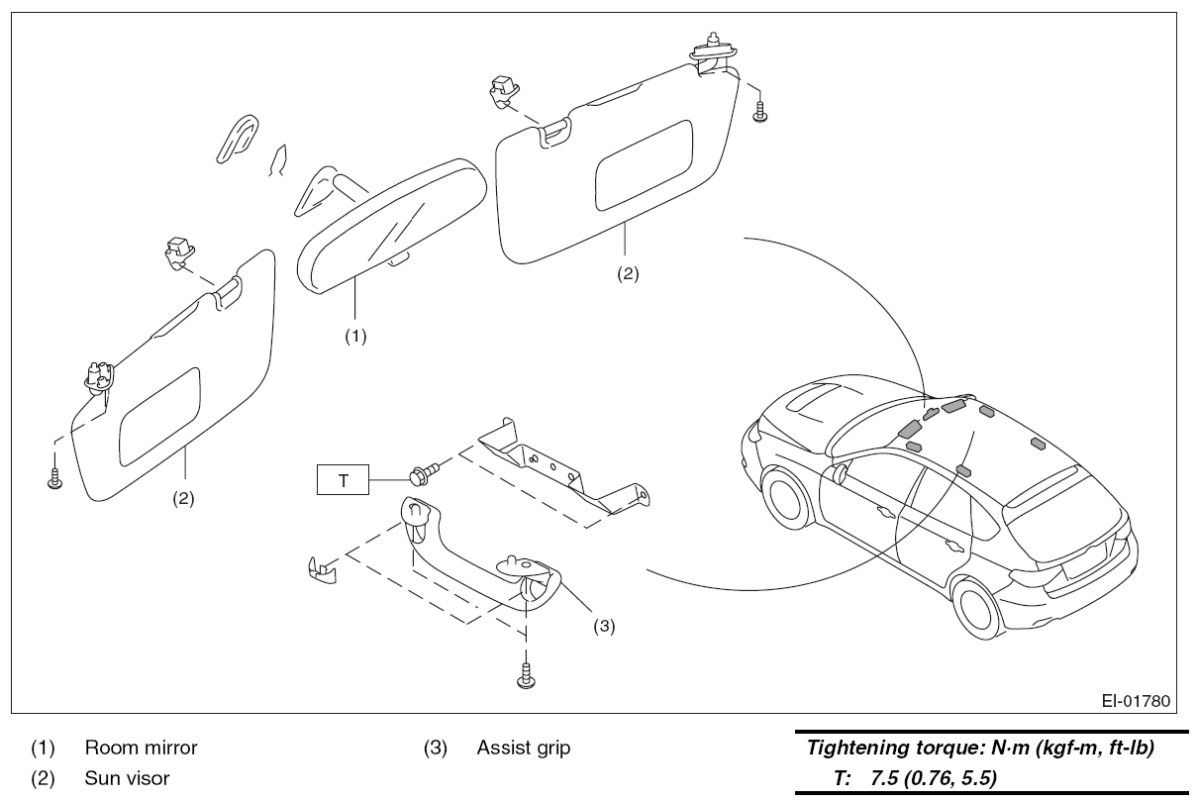 (2)

(1)

(2)

T

(3)

EI-01780

(1) Room mirror
(2) Sun visor

(3) Assist grip

Tightening torque: N·m (kgf-m, ft-lb)
T: 7.5 (0.76, 5.5)