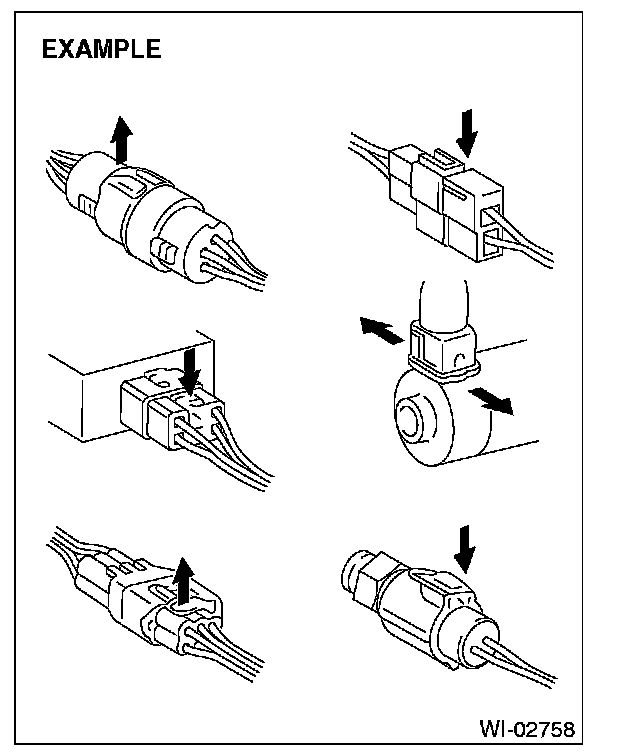 EXAMPLE

WI-02758