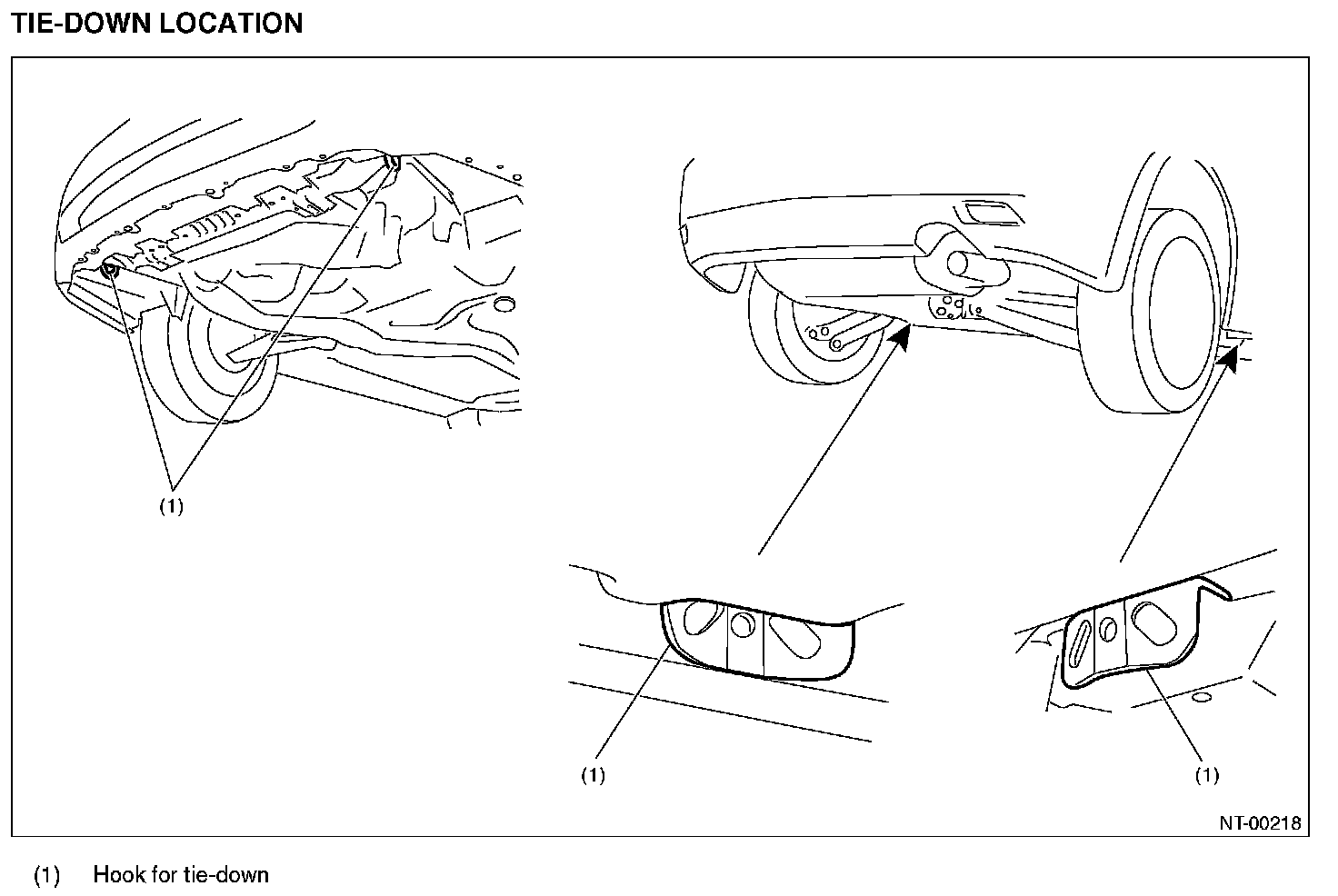 TIE-DOWN LOCATION

(1)

(1)

(1)

NT-00218

(1) Hook for tie-down