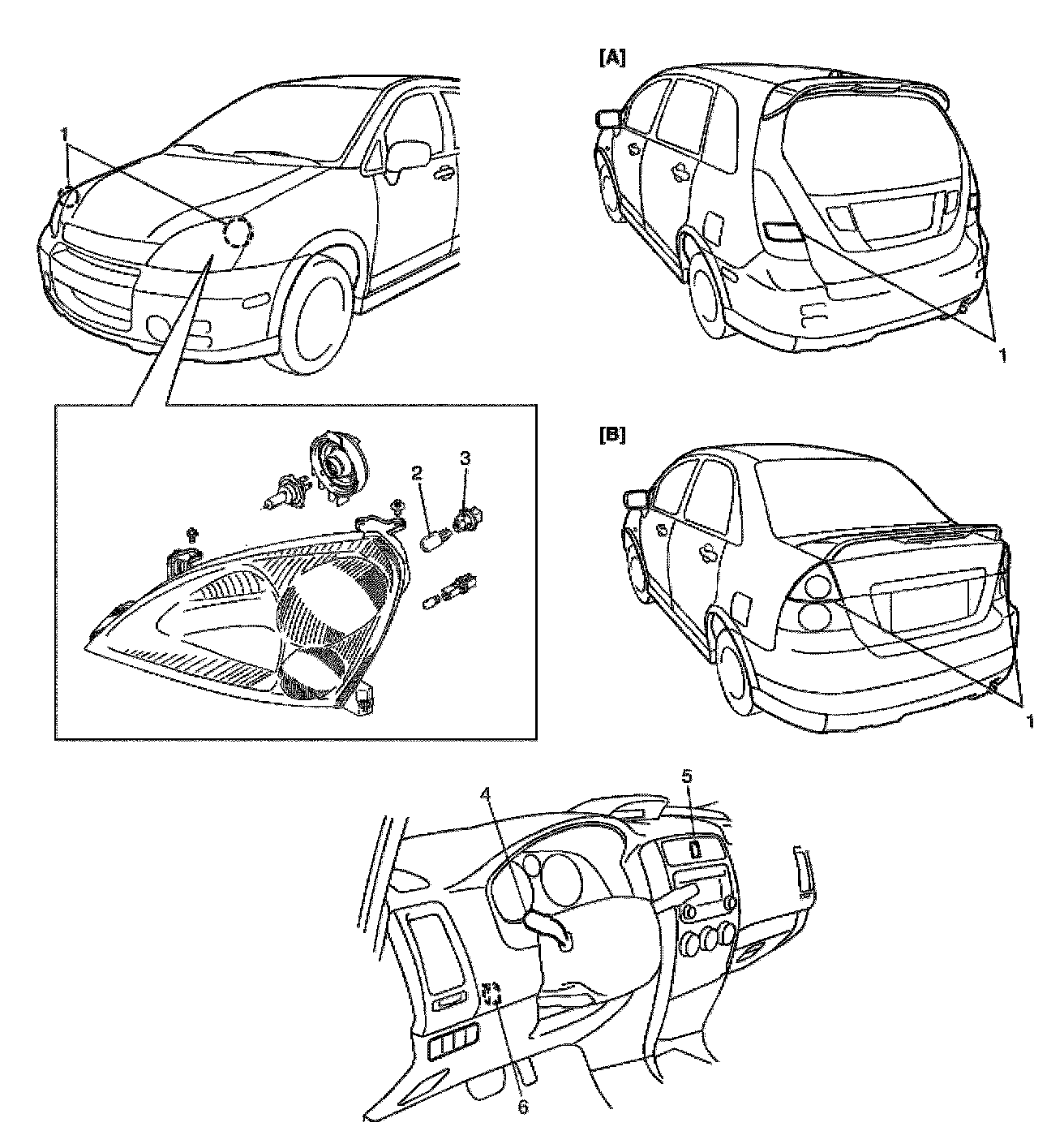 1

[A]

1

2

3

[B]

1

4

5

6