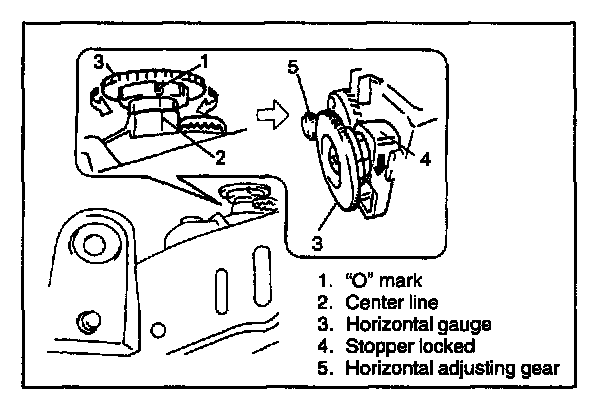 3
1
2
5
4
3

1. "O" mark
2. Center line
3. Horizontal gauge
4. Stopper locked
5. Horizontal adjusting gear