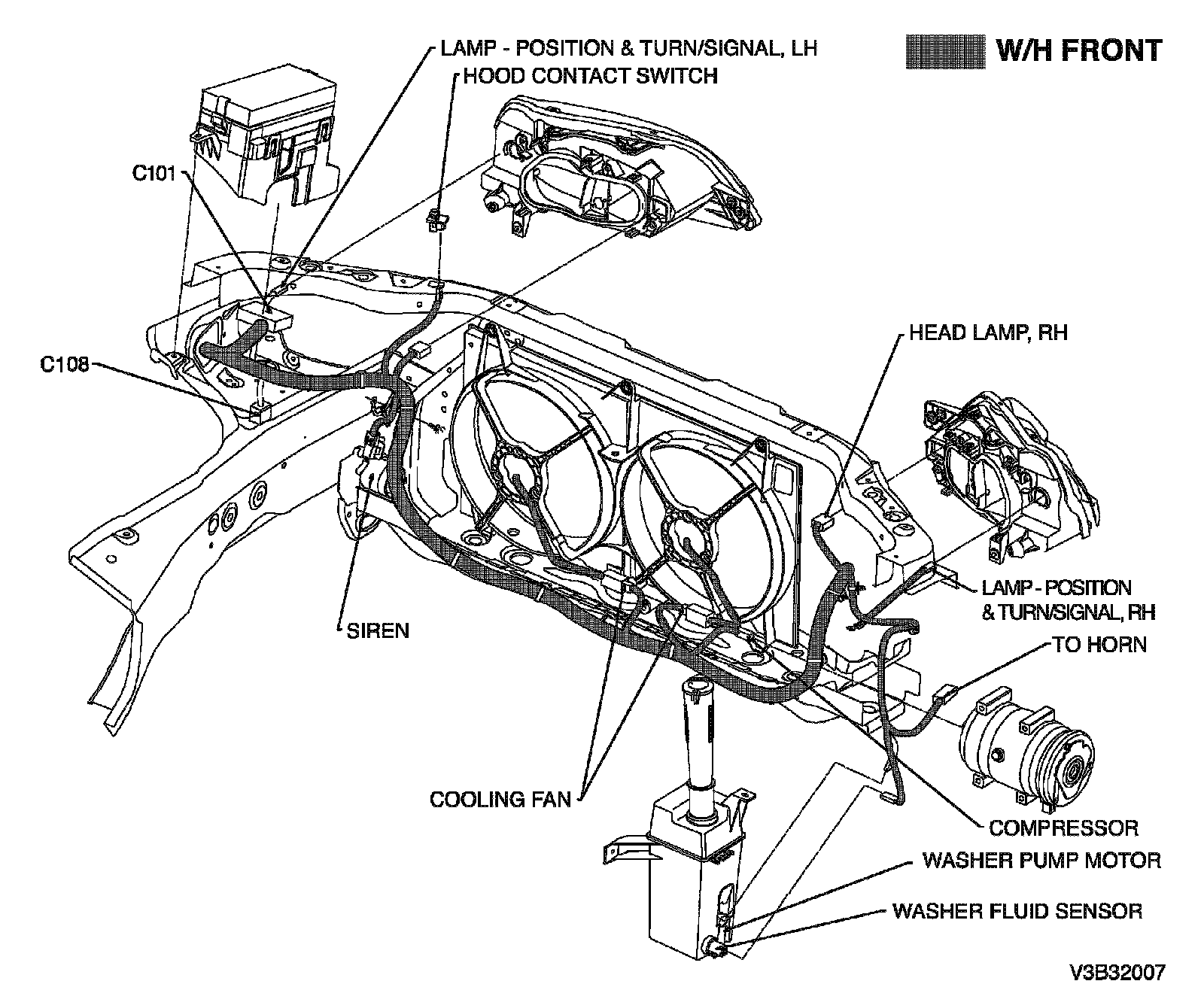 W/H FRONT

LAMP - POSITION & TURN/SIGNAL, LH
HOOD CONTACT SWITCH

C101

C108

HEAD LAMP, RH

LAMP - POSITION & TURN/SIGNAL, RH

TO HORN

SIREN

COOLING FAN

COMPRESSOR

WASHER PUMP MOTOR

WASHER FLUID SENSOR

V3B32007