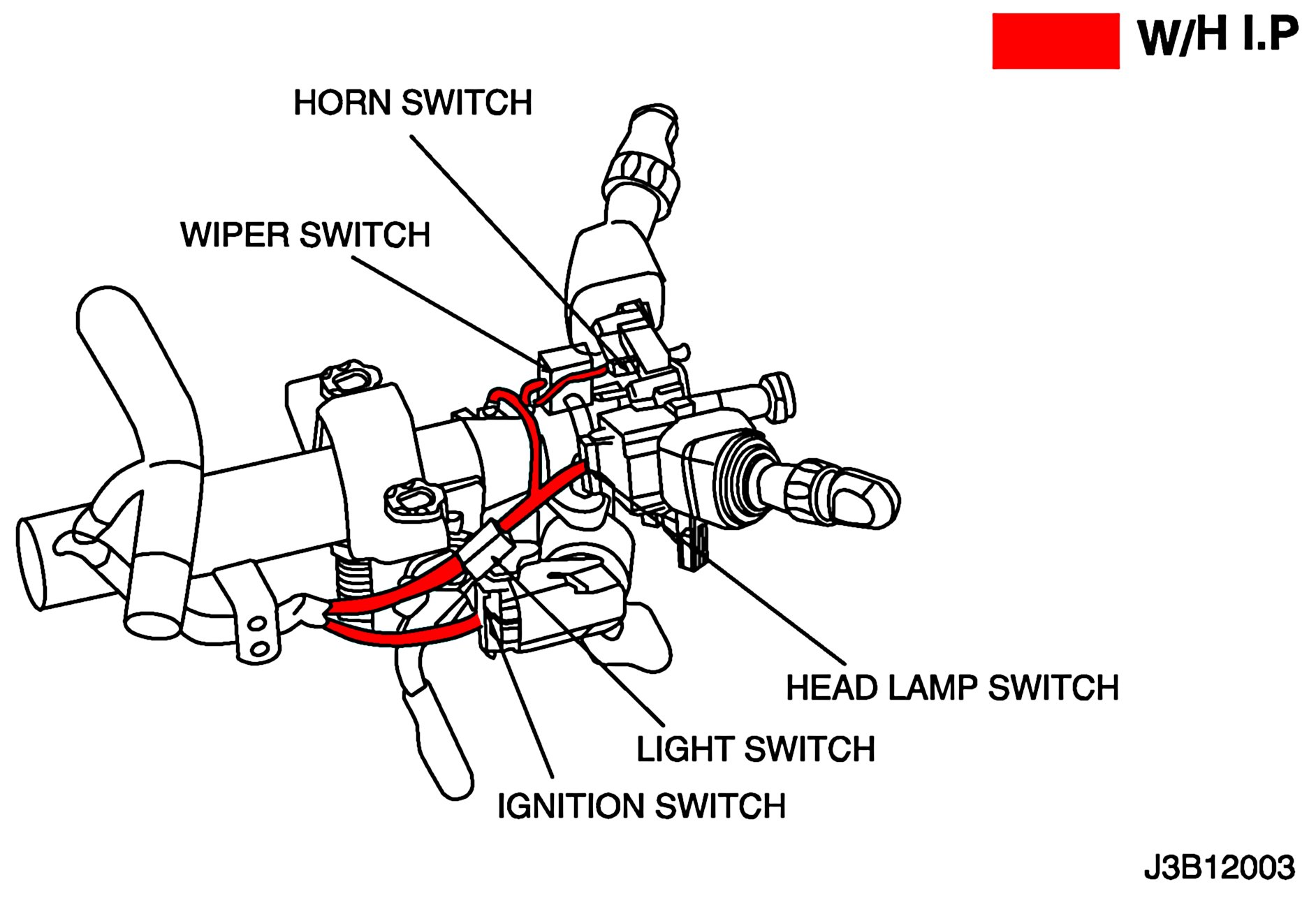 W/H I.P

HORN SWITCH

WIPER SWITCH

HEAD LAMP SWITCH

LIGHT SWITCH

IGNITION SWITCH

J3B12003