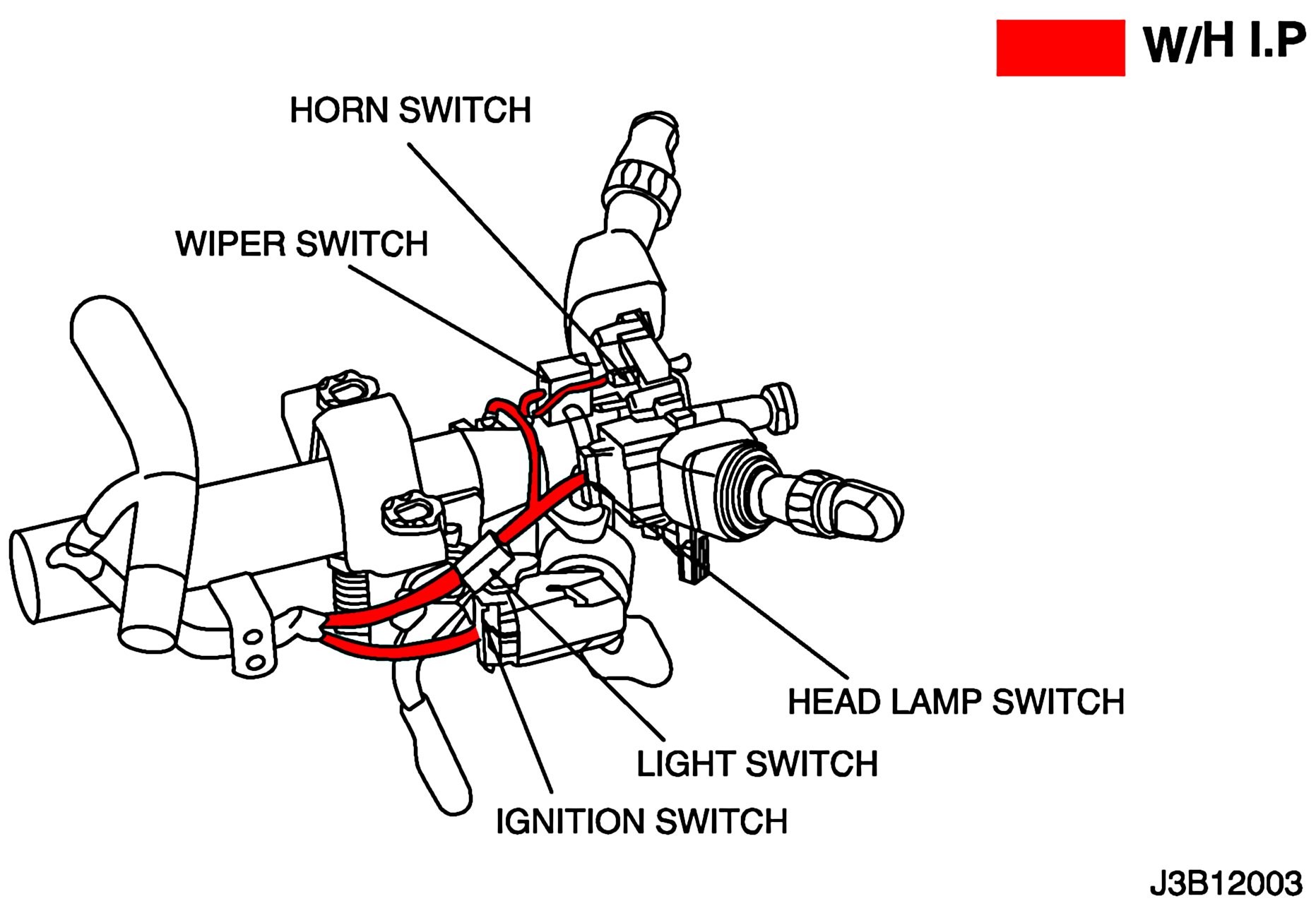 W/H I.P

HORN SWITCH

WIPER SWITCH

HEAD LAMP SWITCH

LIGHT SWITCH

IGNITION SWITCH

J3B12003