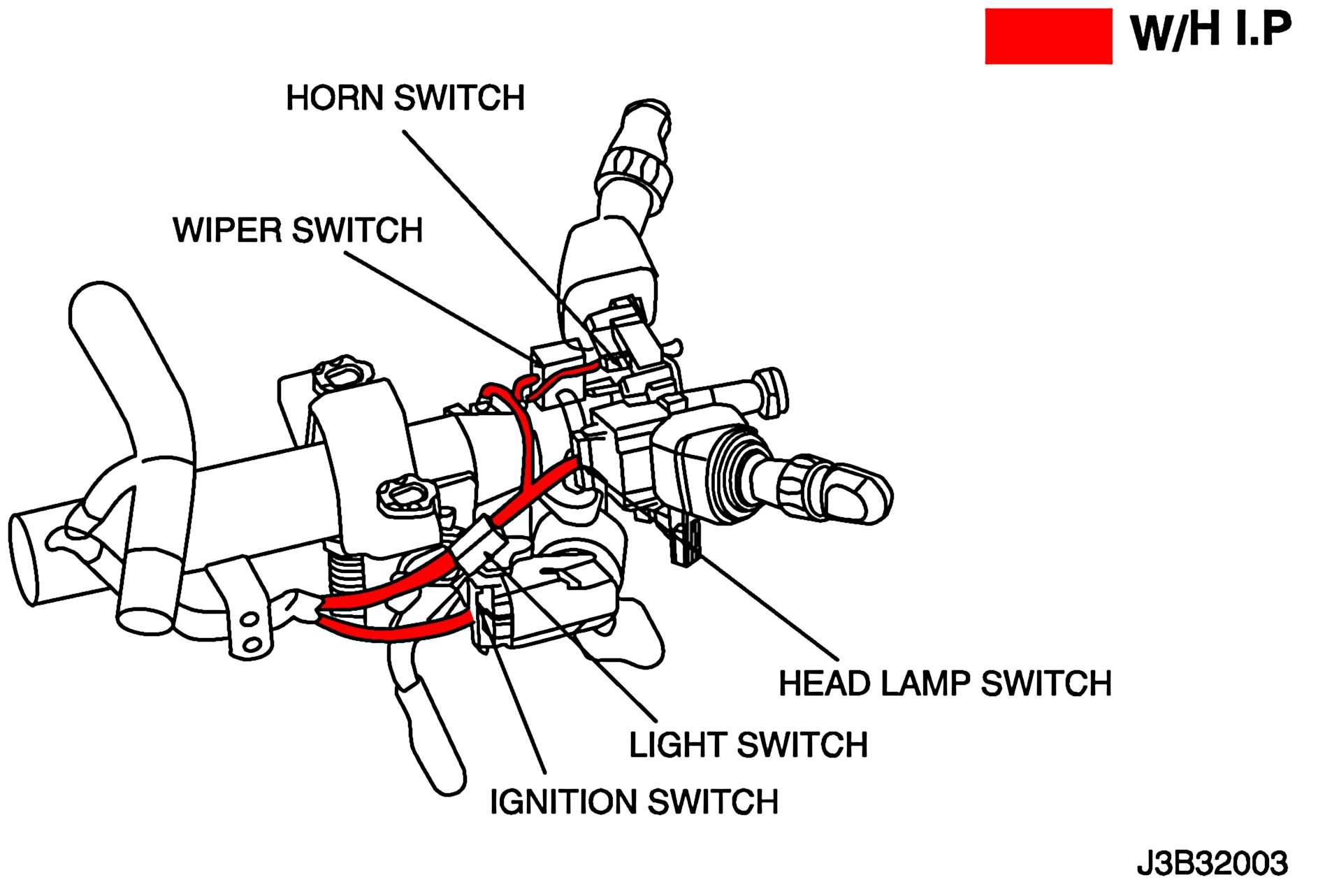 W/H I.P

HORN SWITCH

WIPER SWITCH

HEAD LAMP SWITCH

LIGHT SWITCH

IGNITION SWITCH

J3B32003