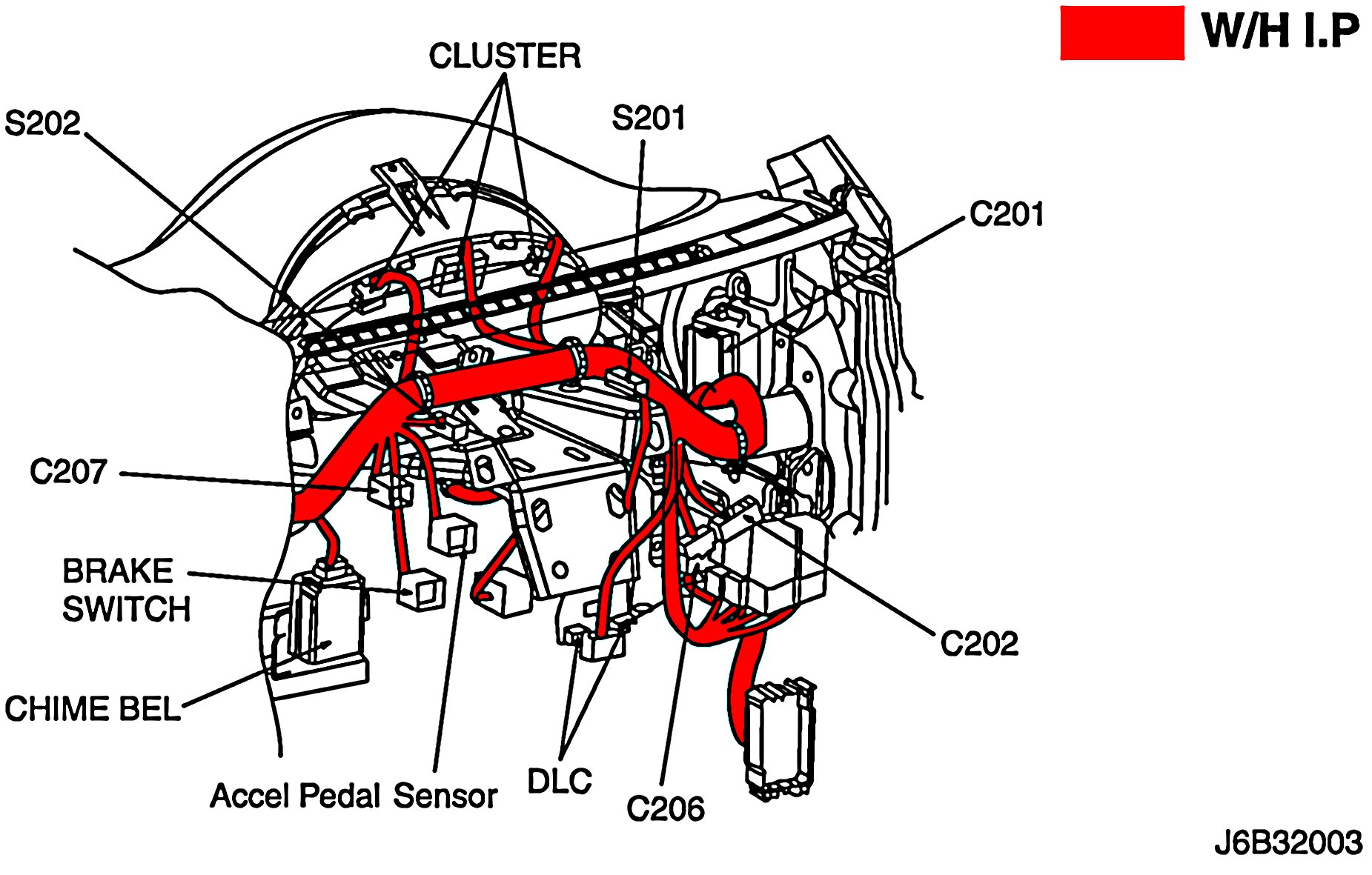 W/H I.P

CLUSTER

S202

S201

C201

C207

BRAKE SWITCH

CHIME BEL

Accel Pedal Sensor

DLC

C206

C202

J6B32003