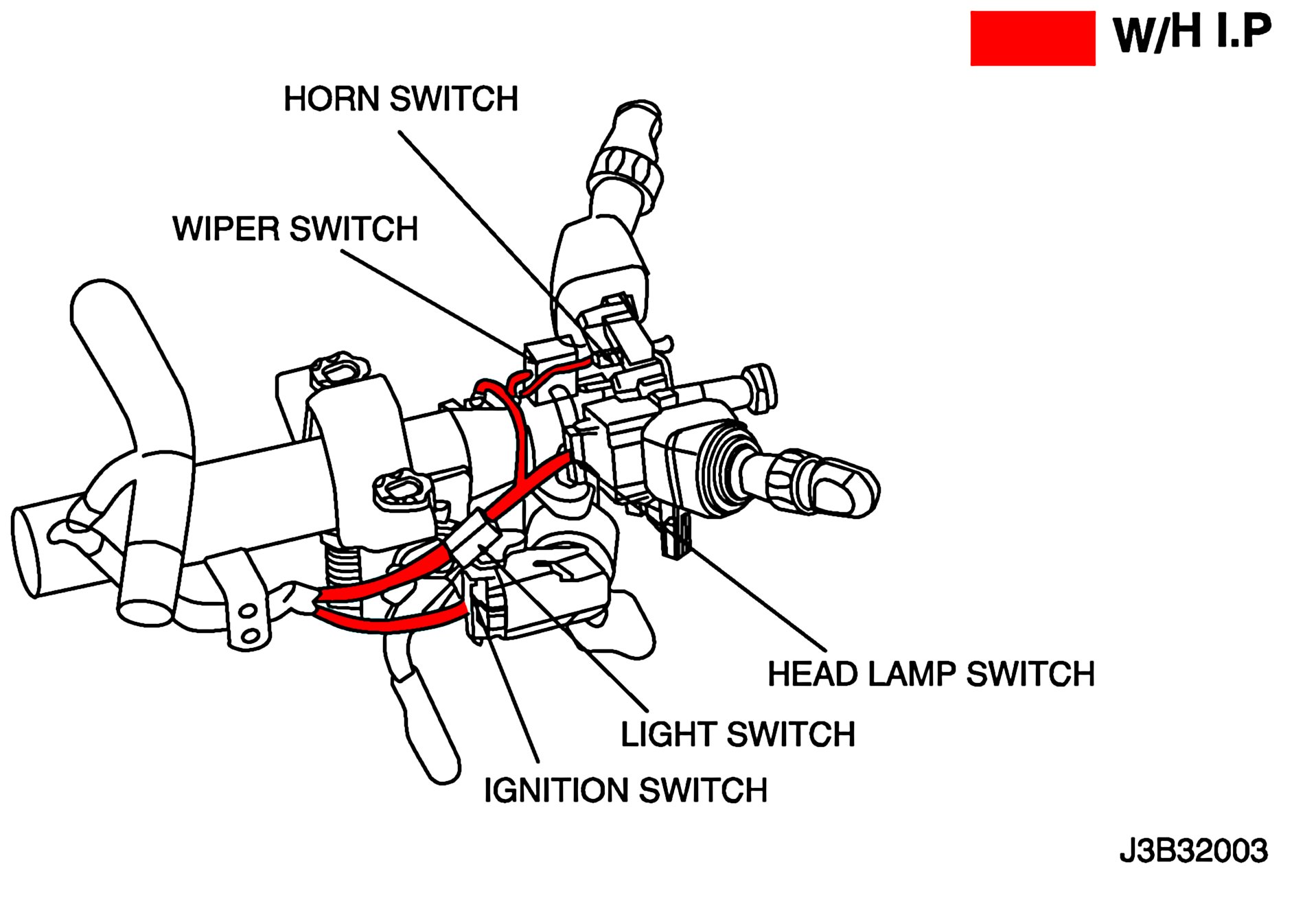 W/H I.P

HORN SWITCH

WIPER SWITCH

HEAD LAMP SWITCH

LIGHT SWITCH

IGNITION SWITCH

J3B32003