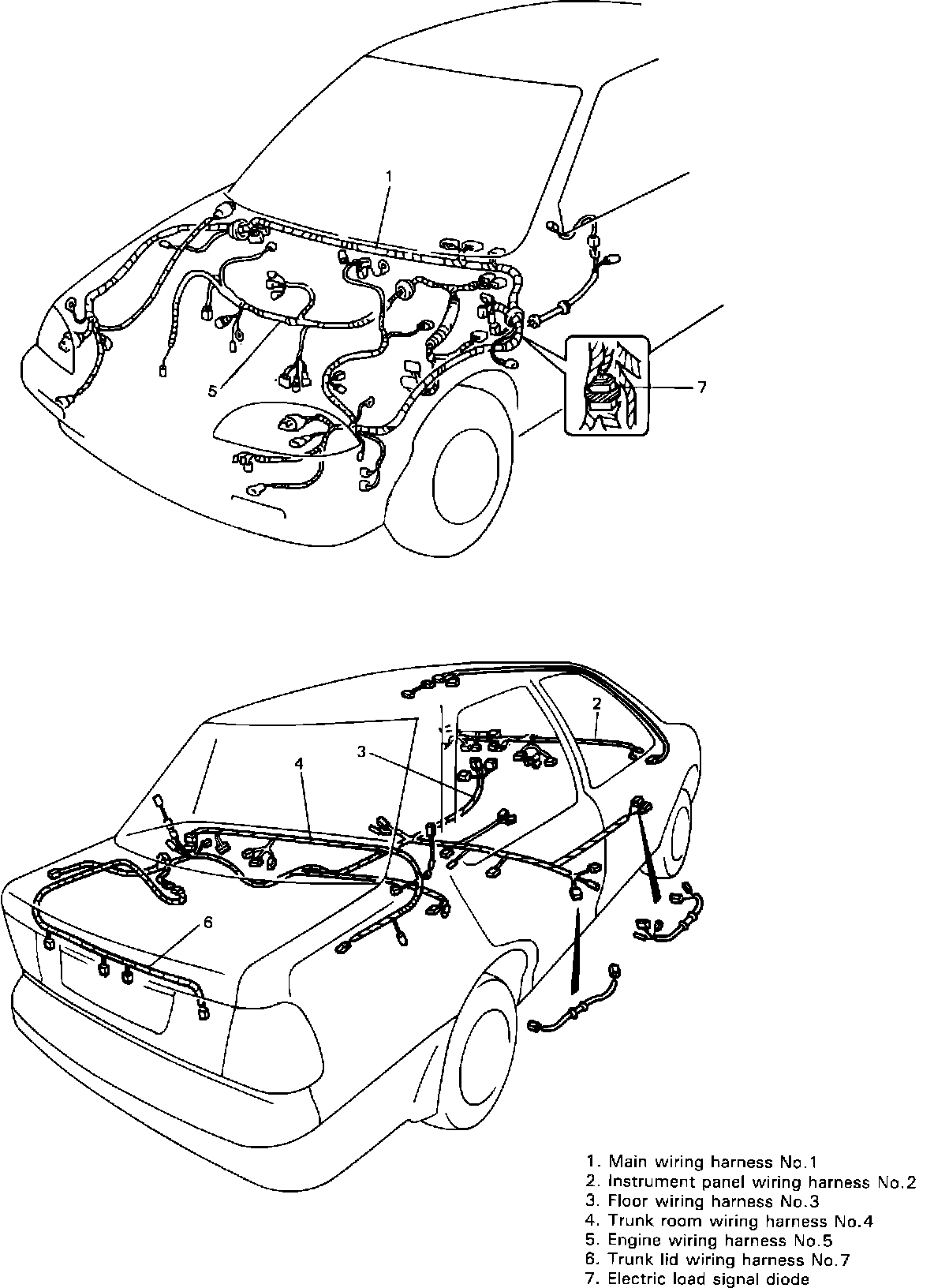 1
5
7
2
3
4
6

1. Main wiring harness No.1
2. Instrument panel wiring harness No.2
3. Floor wiring harness No.3
4. Trunk room wiring harness No.4
5. Engine wiring harness No.5
6. Trunk lid wiring harness No.7
7. Electric load signal diode