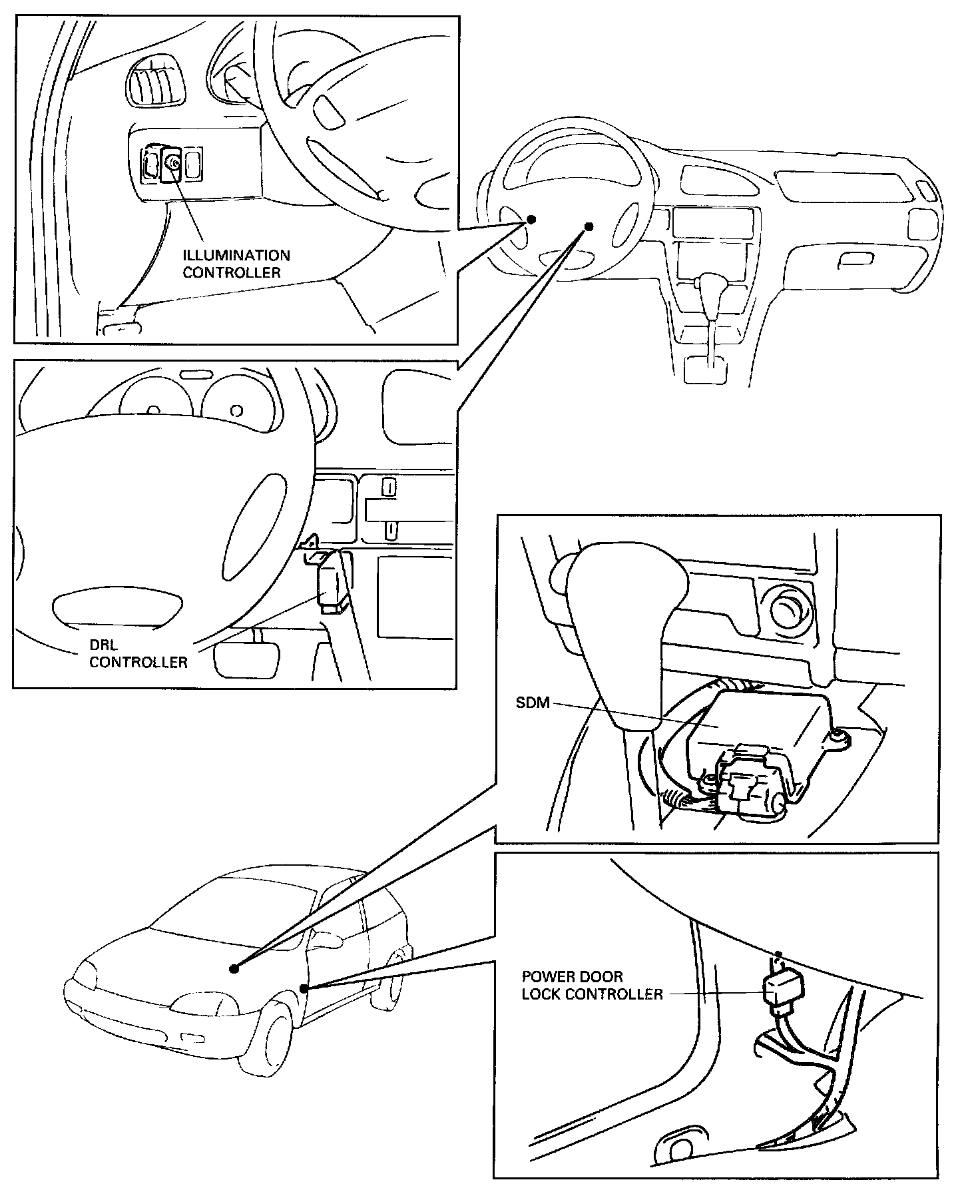 ILLUMINATION CONTROLLER

DRL CONTROLLER

SDM

POWER DOOR LOCK CONTROLLER