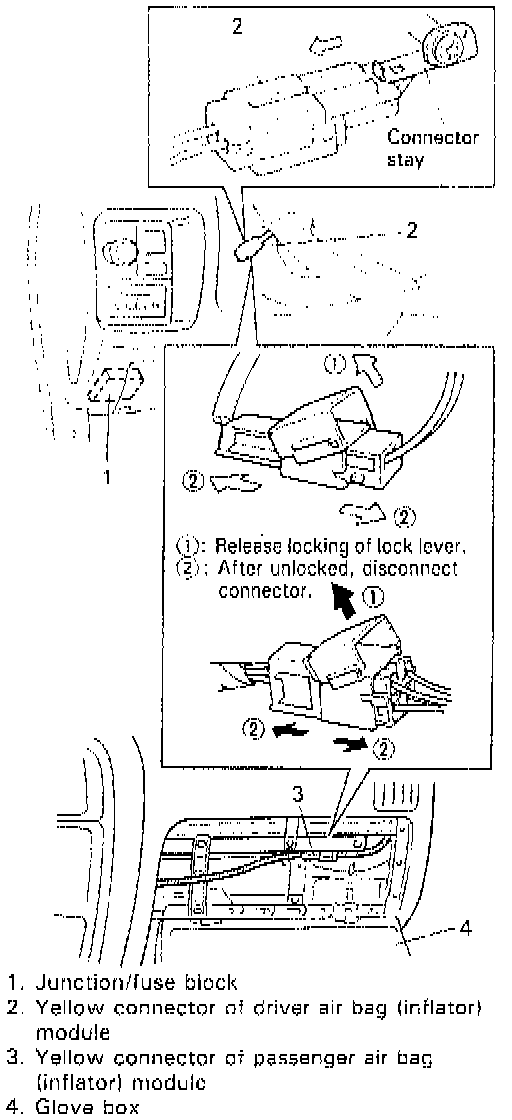 2

Connector stay

2

1

①

②

②

①: Release locking of lock lever.
②: After unlocked, disconnect connector.

①

②

②

3

4

1. Junction/fuse block
2. Yellow connector of driver air bag (inflator) module
3. Yellow connector of passenger air bag (inflator) module
4. Glove box