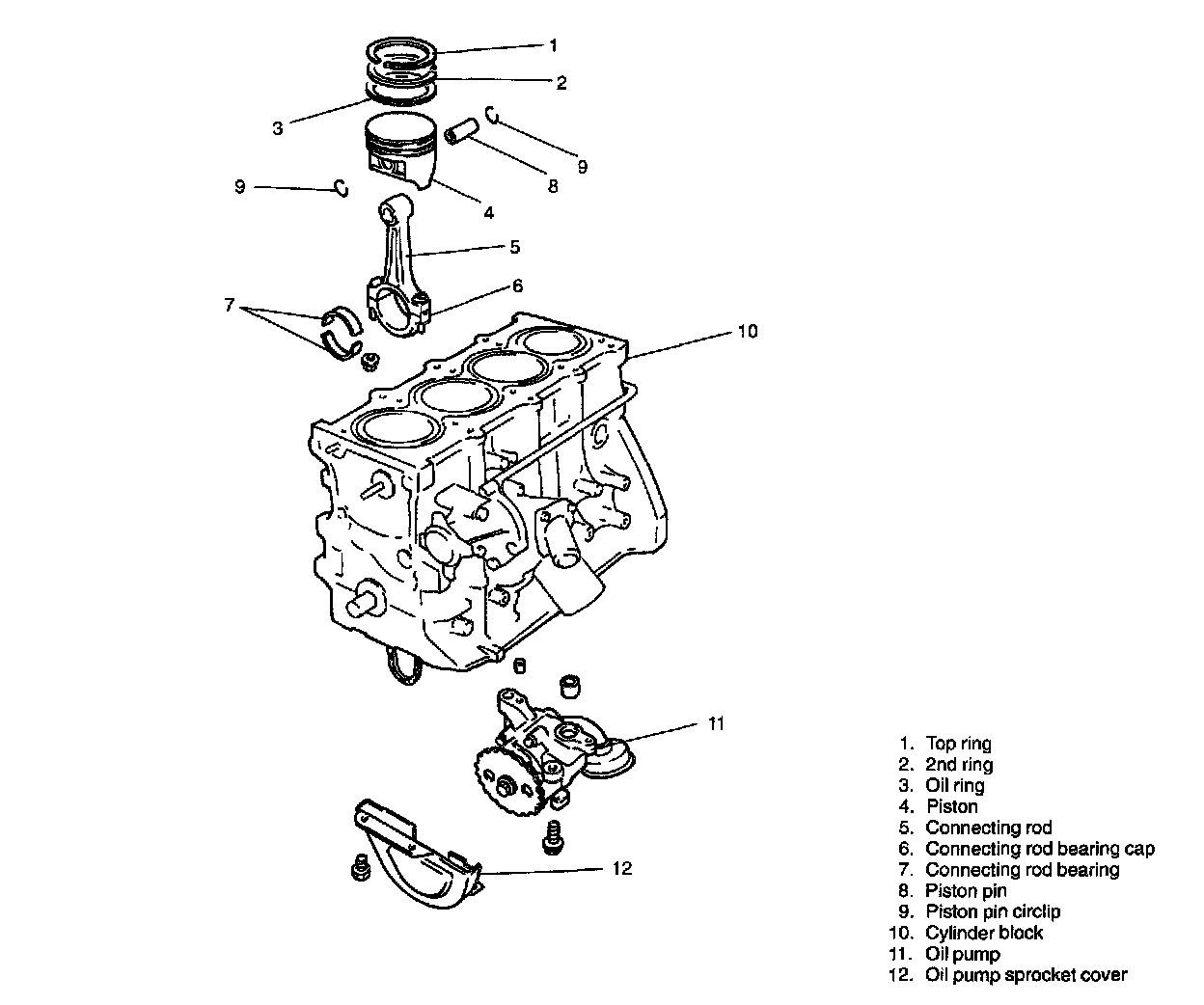 1
2
3
9
8
9
4
5
6
7
10
11
12

1. Top ring
2. 2nd ring
3. Oil ring
4. Piston
5. Connecting rod
6. Connecting rod bearing cap
7. Connecting rod bearing
8. Piston pin
9. Piston pin circlip
10. Cylinder block
11. Oil pump
12. Oil pump sprocket cover