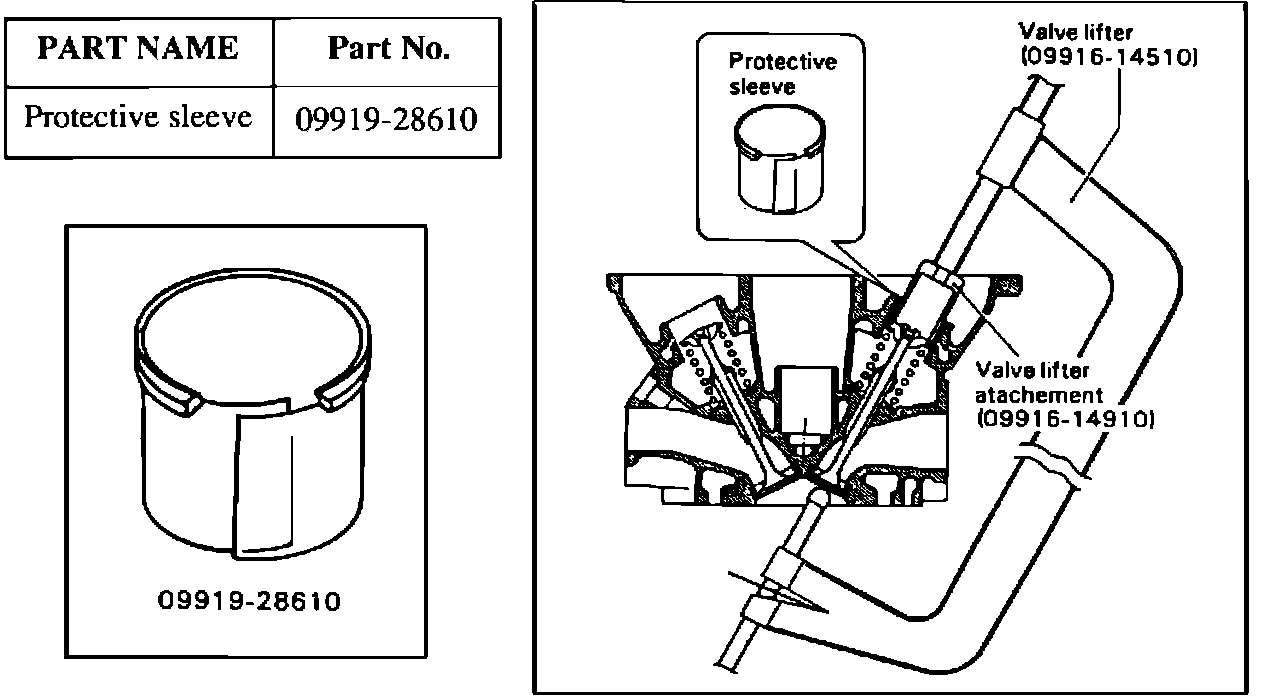 | PART NAME | Part No. |
|---|---|
| Protective sleeve | 09919-28610 |

09919-28610

Protective sleeve

Valve lifter (09916-14510)

Valve lifter atachement (09916-14910)