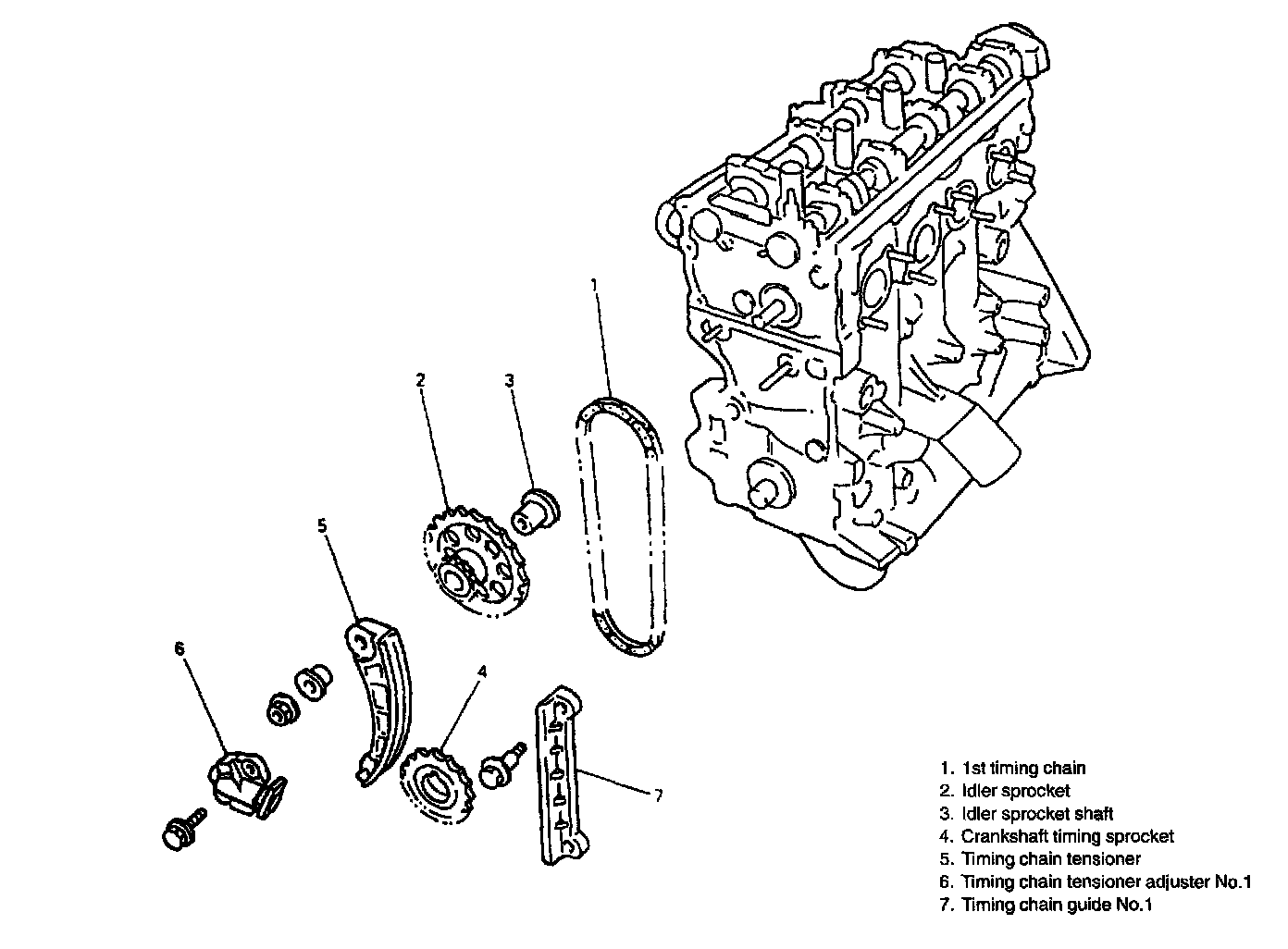 1
2
3
5
6
4
7

1. 1st timing chain
2. Idler sprocket
3. Idler sprocket shaft
4. Crankshaft timing sprocket
5. Timing chain tensioner
6. Timing chain tensioner adjuster No.1
7. Timing chain guide No.1