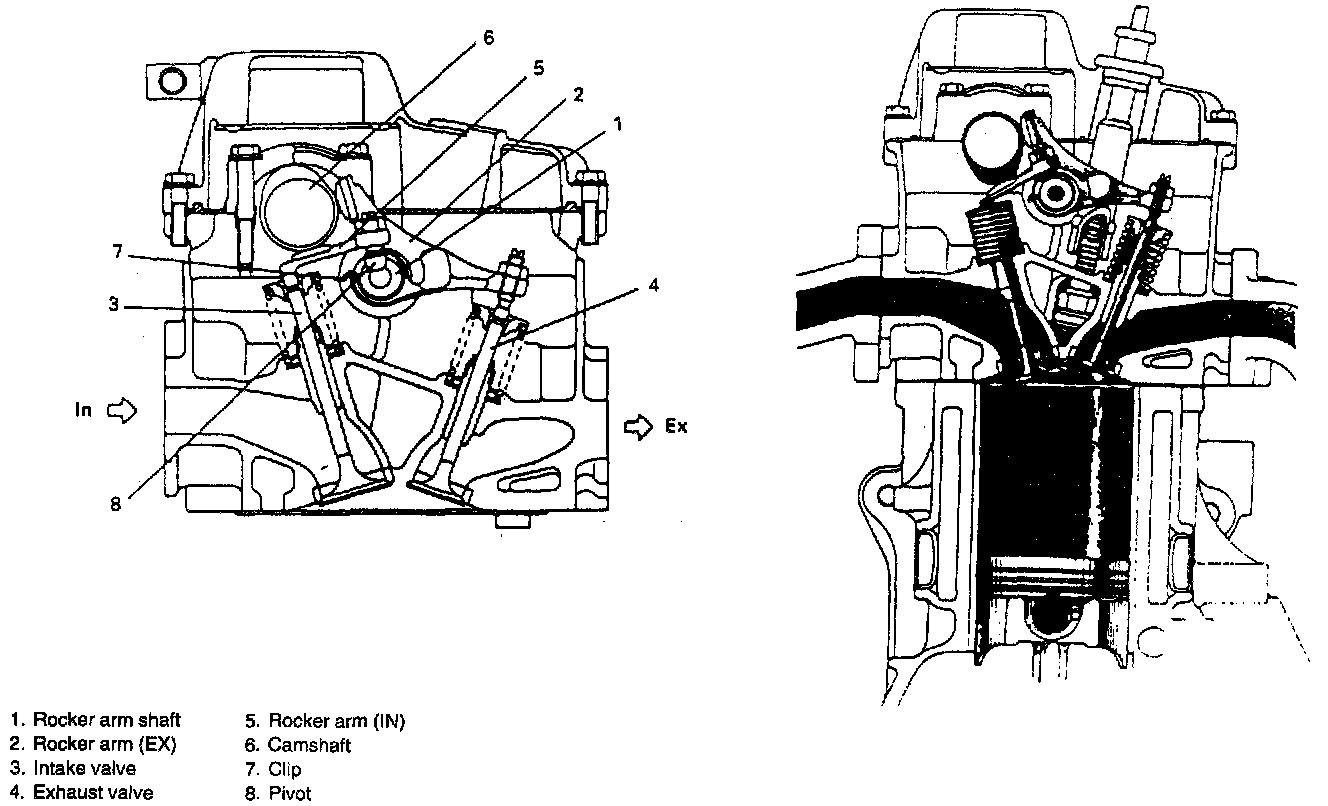 6
5
2
1
7
3
4
In
Ex
8

1. Rocker arm shaft
2. Rocker arm (EX)
3. Intake valve
4. Exhaust valve

5. Rocker arm (IN)
6. Camshaft
7. Clip
8. Pivot