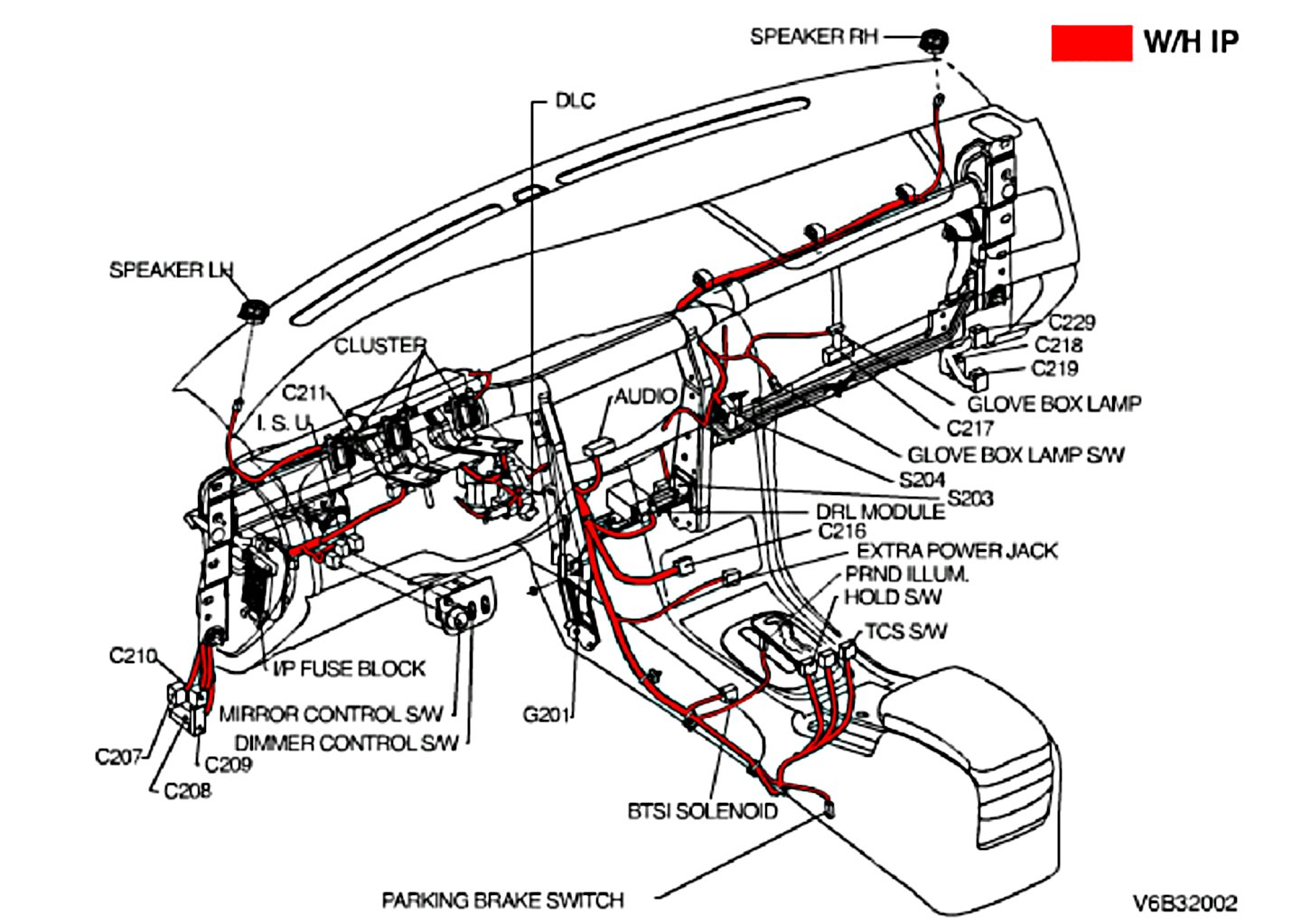 SPEAKER RH

W/H IP

DLC

SPEAKER LH

CLUSTER

C211

I. S. U.

AUDIO

C229

C218

C219

GLOVE BOX LAMP

C217

GLOVE BOX LAMP S/W

S204

S203

DRL MODULE

C216

EXTRA POWER JACK

PRND ILLUM.

HOLD S/W

TCS S/W

C210

I/P FUSE BLOCK

MIRROR CONTROL S/W

DIMMER CONTROL S/W

G201

C207

C209

C208

BTSI SOLENOID

PARKING BRAKE SWITCH

V6B32002