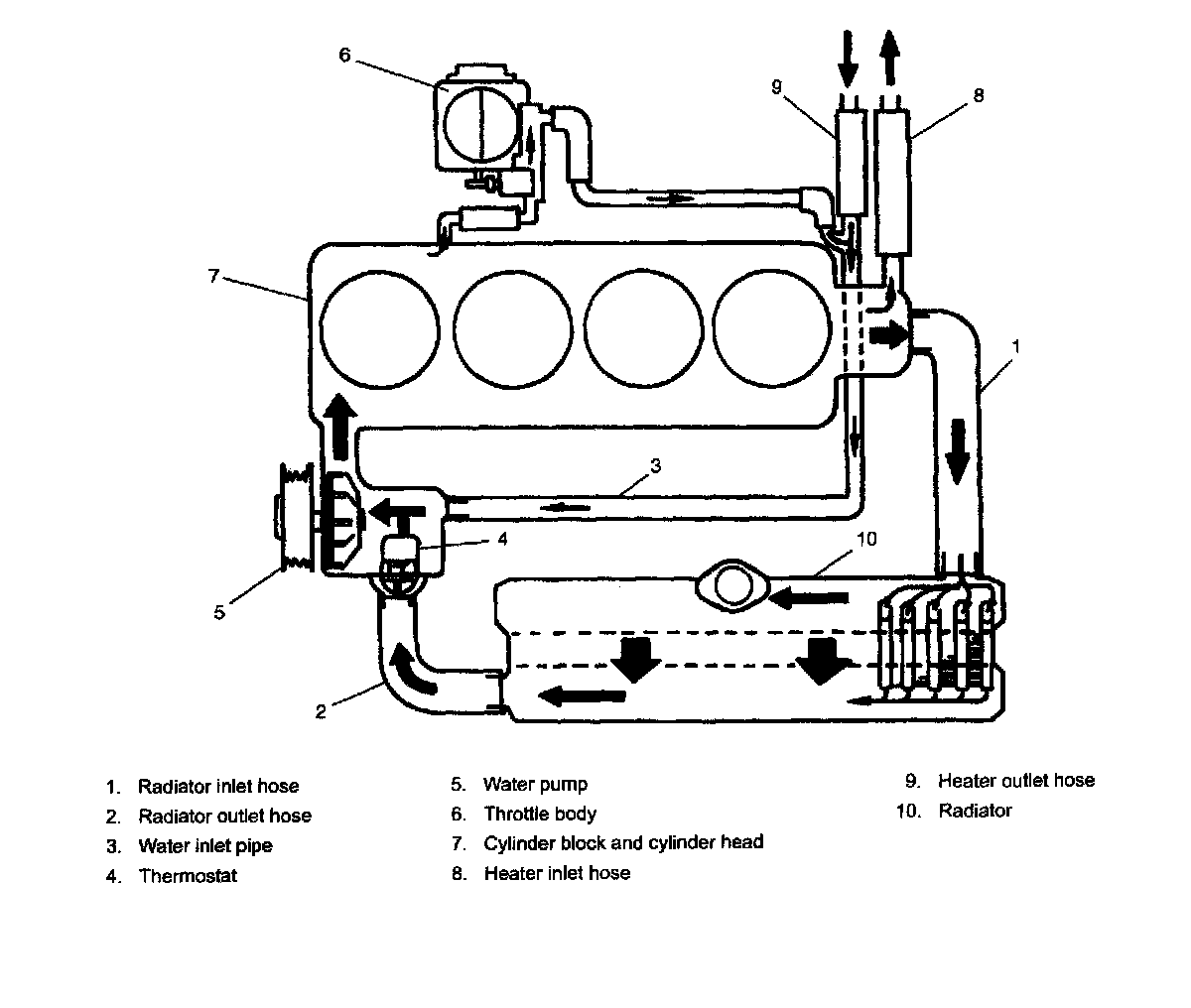 6
9
8
7
1
3
4
10
5
2

1. Radiator inlet hose
2. Radiator outlet hose
3. Water inlet pipe
4. Thermostat

5. Water pump
6. Throttle body
7. Cylinder block and cylinder head
8. Heater inlet hose

9. Heater outlet hose
10. Radiator