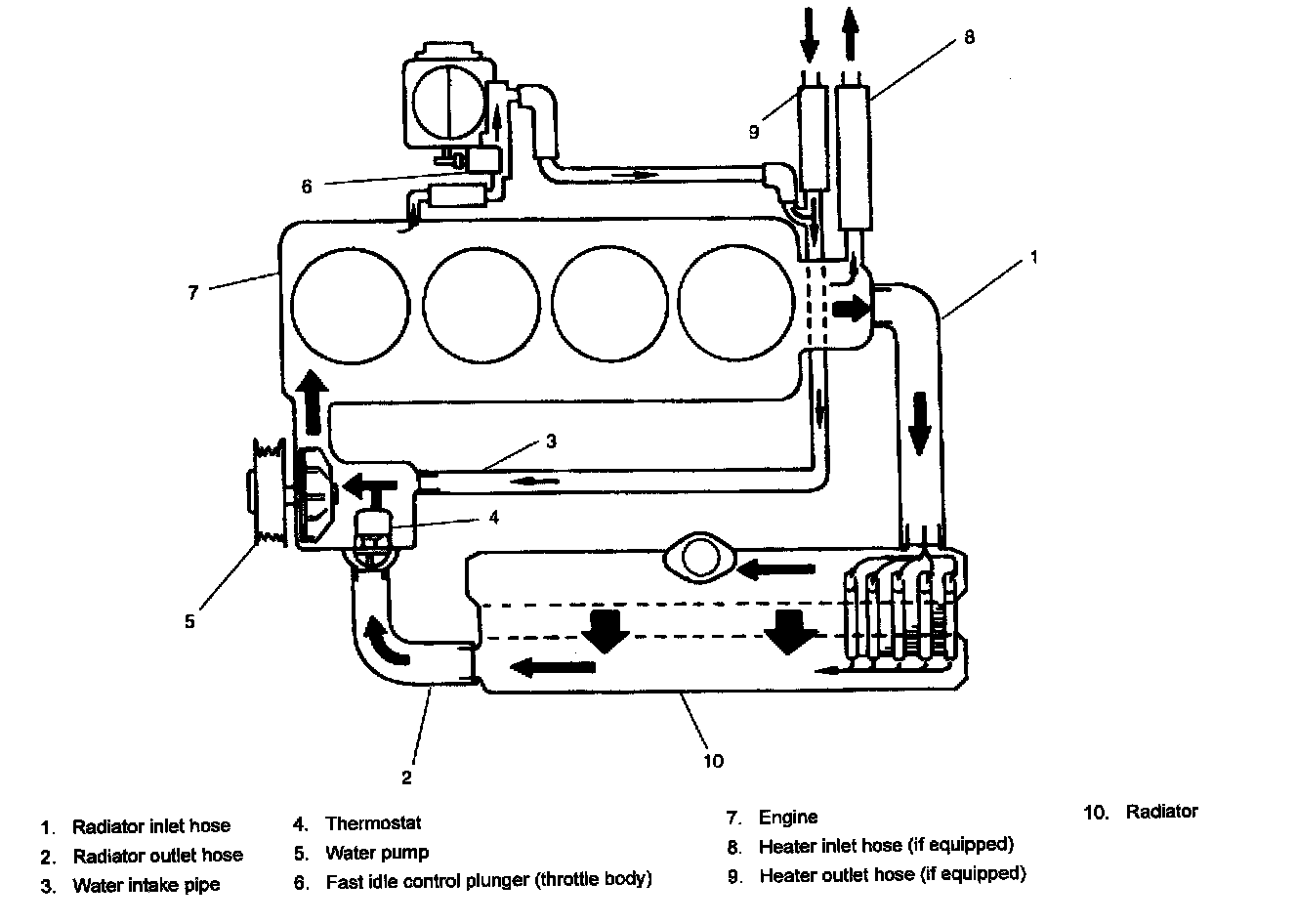 8

9

6

7

1

3

4

5

2

10

1. Radiator inlet hose
2. Radiator outlet hose
3. Water intake pipe

4. Thermostat
5. Water pump
6. Fast idle control plunger (throttle body)

7. Engine
8. Heater inlet hose (if equipped)
9. Heater outlet hose (if equipped)

10. Radiator