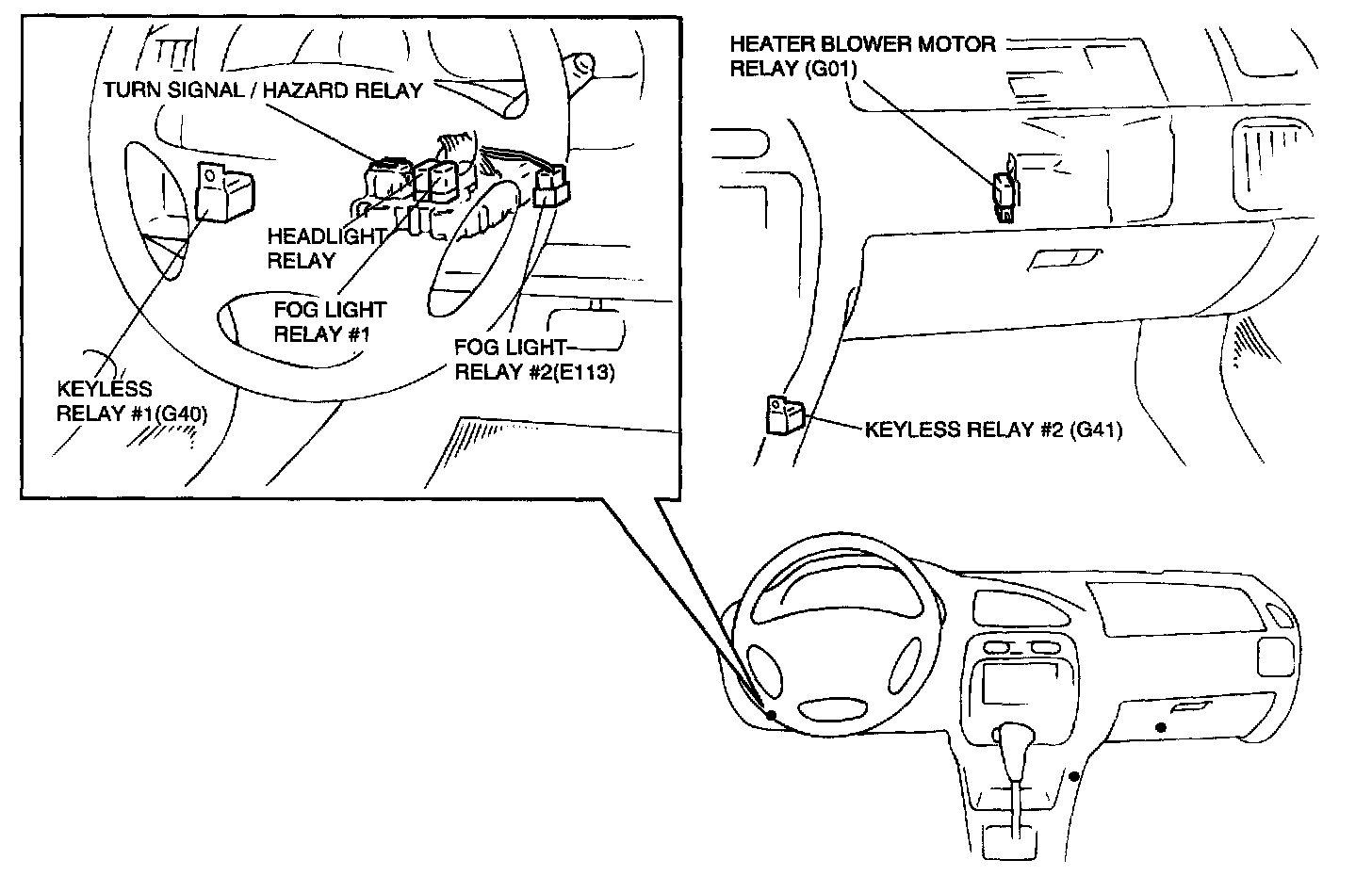 TURN SIGNAL / HAZARD RELAY

HEADLIGHT RELAY

FOG LIGHT RELAY #1

FOG LIGHT RELAY #2(E113)

KEYLESS RELAY #1(G40)

HEATER BLOWER MOTOR RELAY (G01)

KEYLESS RELAY #2 (G41)