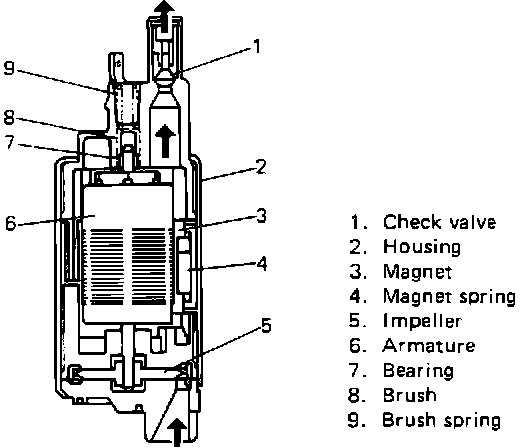 1
9
8
7
2
6
3
4
5

1. Check valve
2. Housing
3. Magnet
4. Magnet spring
5. Impeller
6. Armature
7. Bearing
8. Brush
9. Brush spring