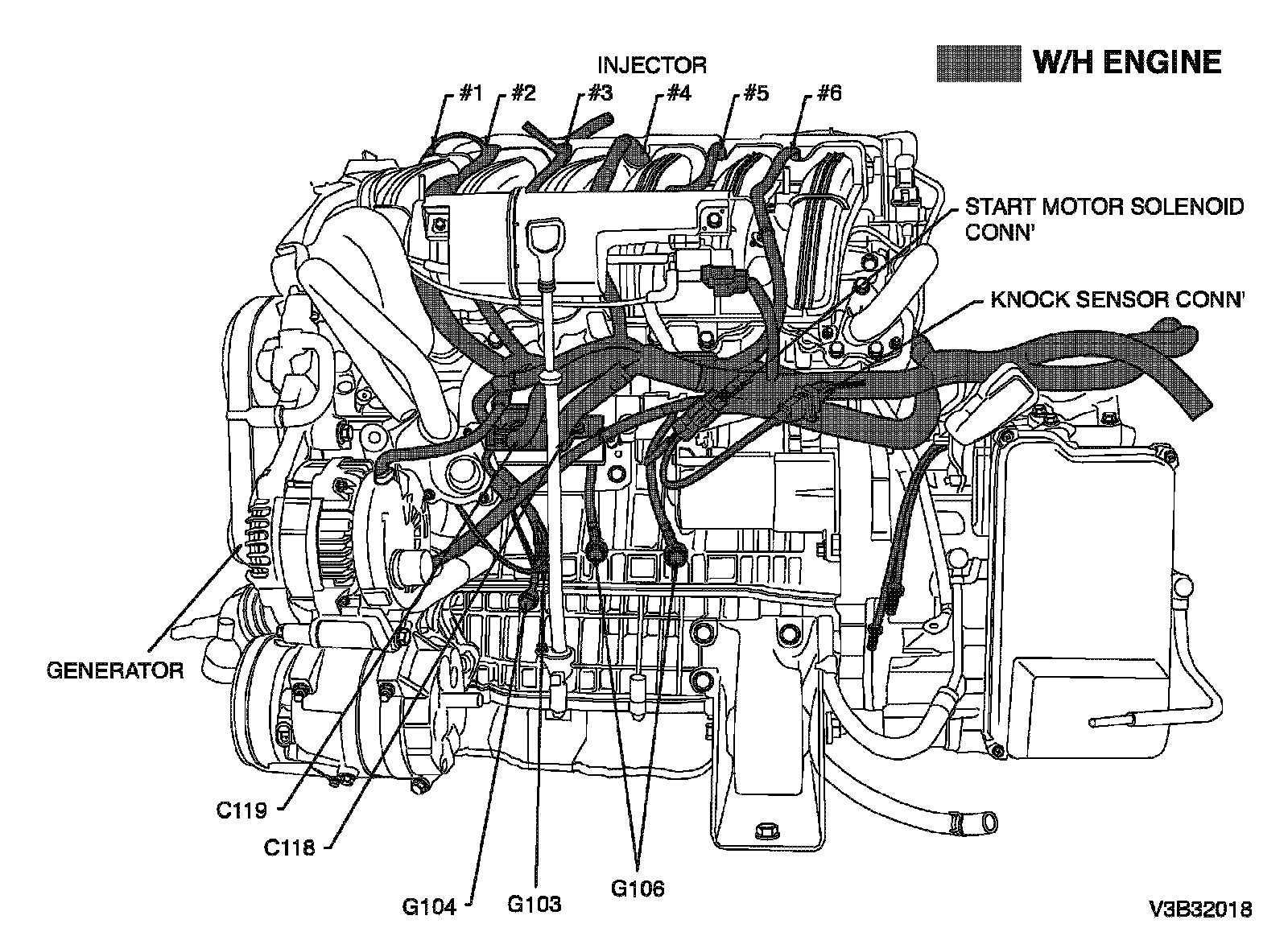 W/H ENGINE

INJECTOR

#1 #2 #3 #4 #5 #6

START MOTOR SOLENOID CONN'

KNOCK SENSOR CONN'

GENERATOR

C119

C118

G104

G103

G106

V3B32018