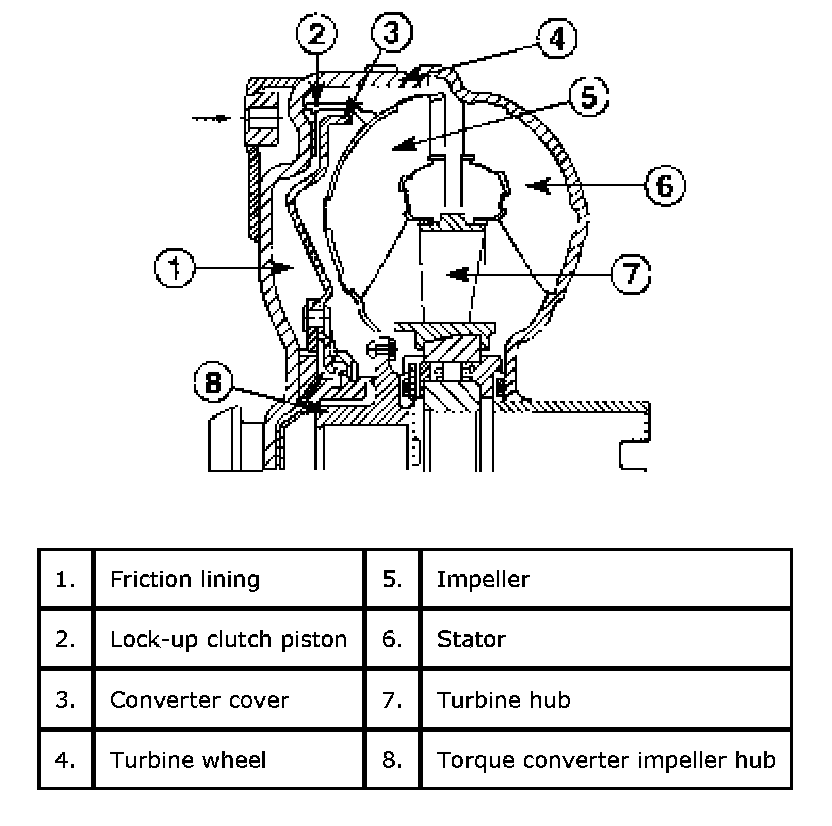 2 3 4 5 6 1 7 8

| 1. | Friction lining | 5. | Impeller |
|---|---|---|---|
| 2. | Lock-up clutch piston | 6. | Stator |
| 3. | Converter cover | 7. | Turbine hub |
| 4. | Turbine wheel | 8. | Torque converter impeller hub |