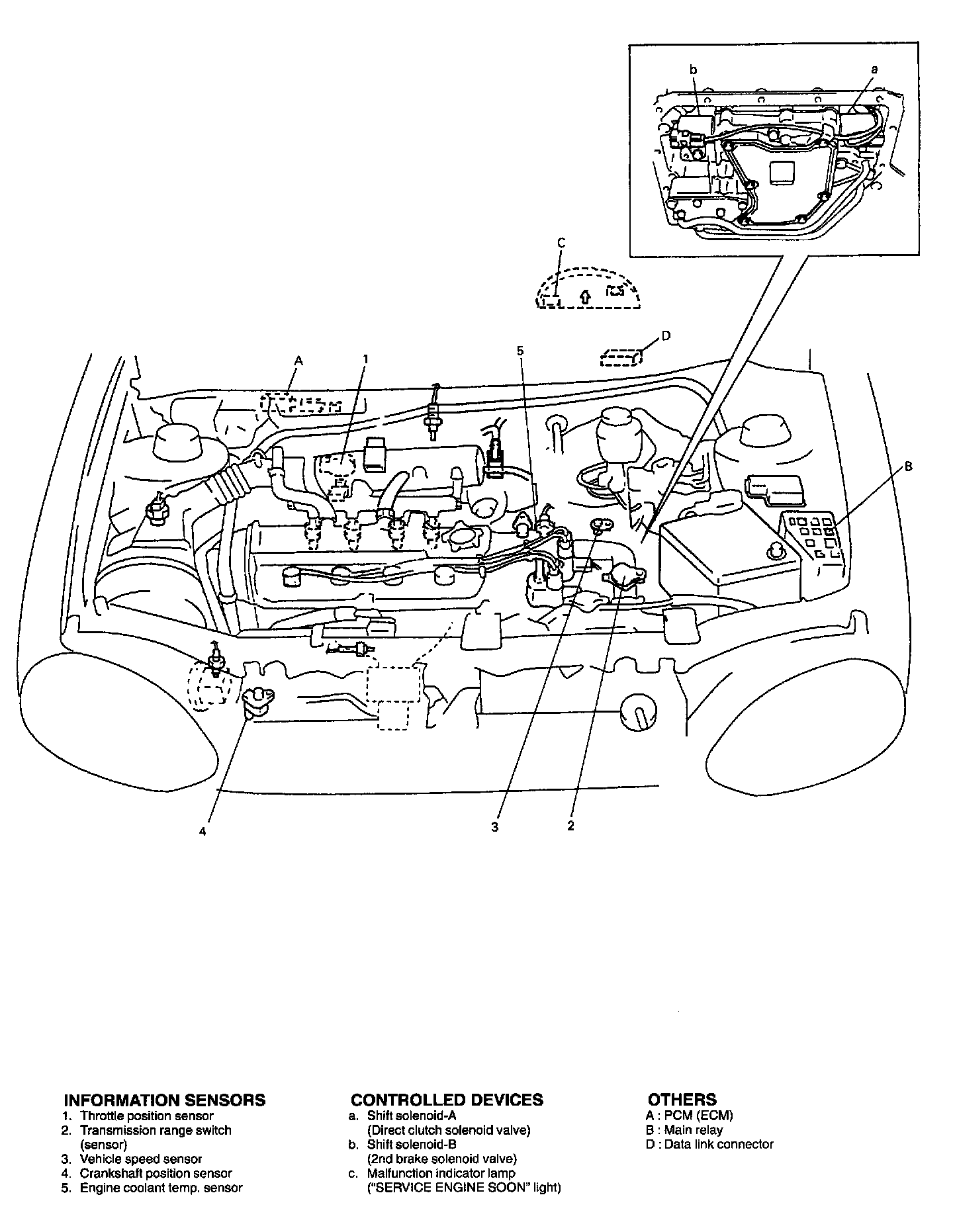 b
a
C
D
A
1
5
B
4
3
2

INFORMATION SENSORS
1. Throttle position sensor
2. Transmission range switch (sensor)
3. Vehicle speed sensor
4. Crankshaft position sensor
5. Engine coolant temp. sensor

CONTROLLED DEVICES
a. Shift solenoid-A (Direct clutch solenoid valve)
b. Shift solenoid-B (2nd brake solenoid valve)
c. Malfunction indicator lamp ("SERVICE ENGINE SOON" light)

OTHERS
A : PCM (ECM)
B : Main relay
D : Data link connector