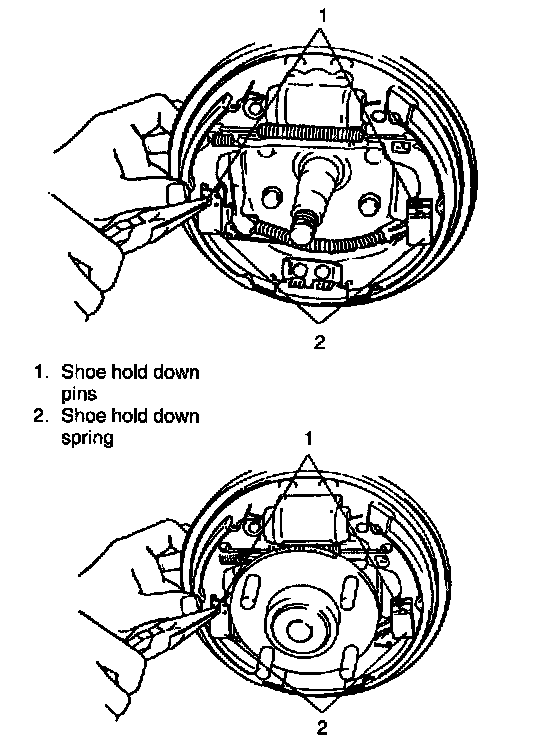 1

2

1. Shoe hold down pins
2. Shoe hold down spring

1

2