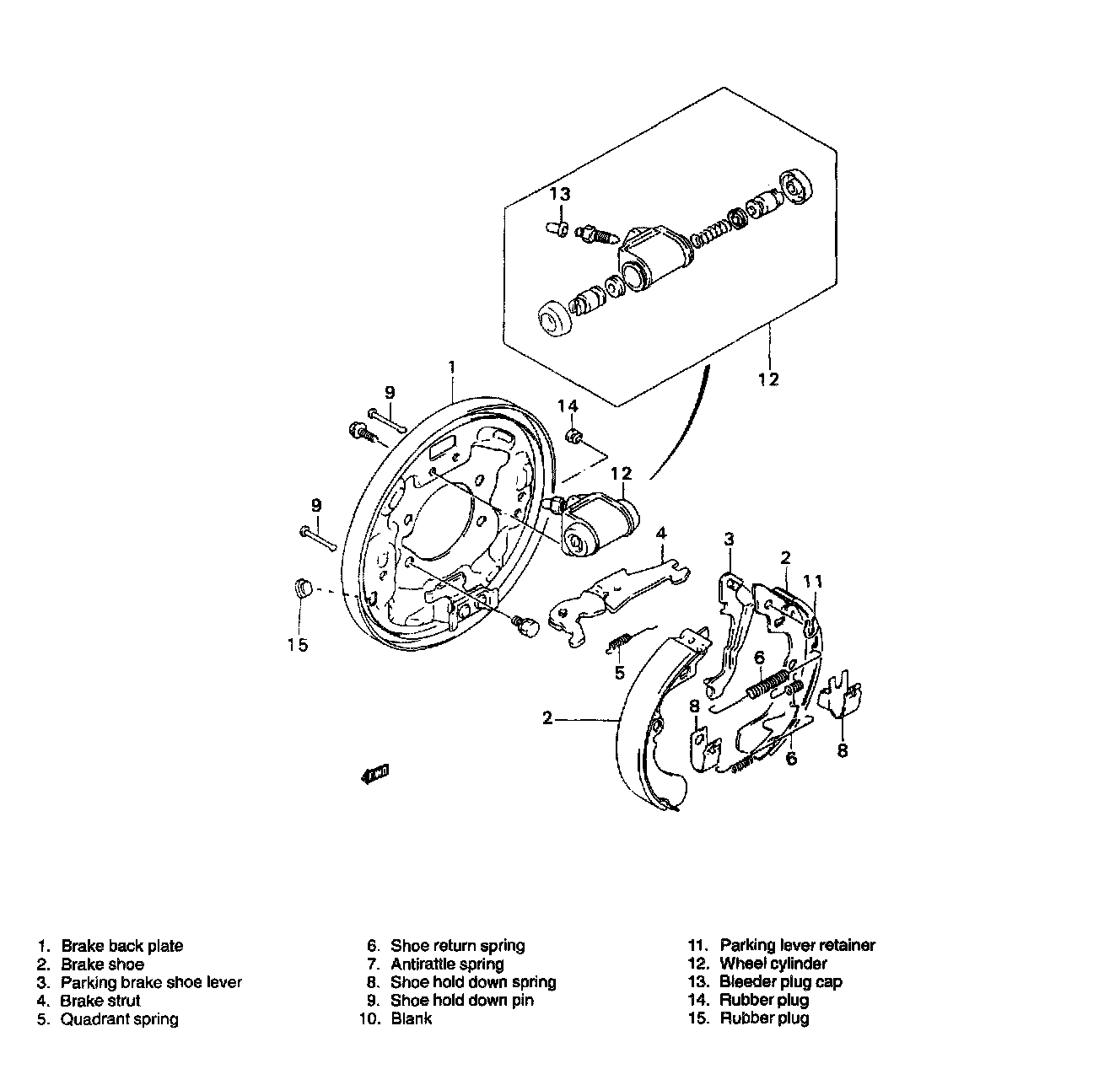 13

12

1

9

14

12

9

4

3

2

11

15

5

6

2

8

6

8

1. Brake back plate
2. Brake shoe
3. Parking brake shoe lever
4. Brake strut
5. Quadrant spring

6. Shoe return spring
7. Antirattle spring
8. Shoe hold down spring
9. Shoe hold down pin
10. Blank

11. Parking lever retainer
12. Wheel cylinder
13. Bleeder plug cap
14. Rubber plug
15. Rubber plug