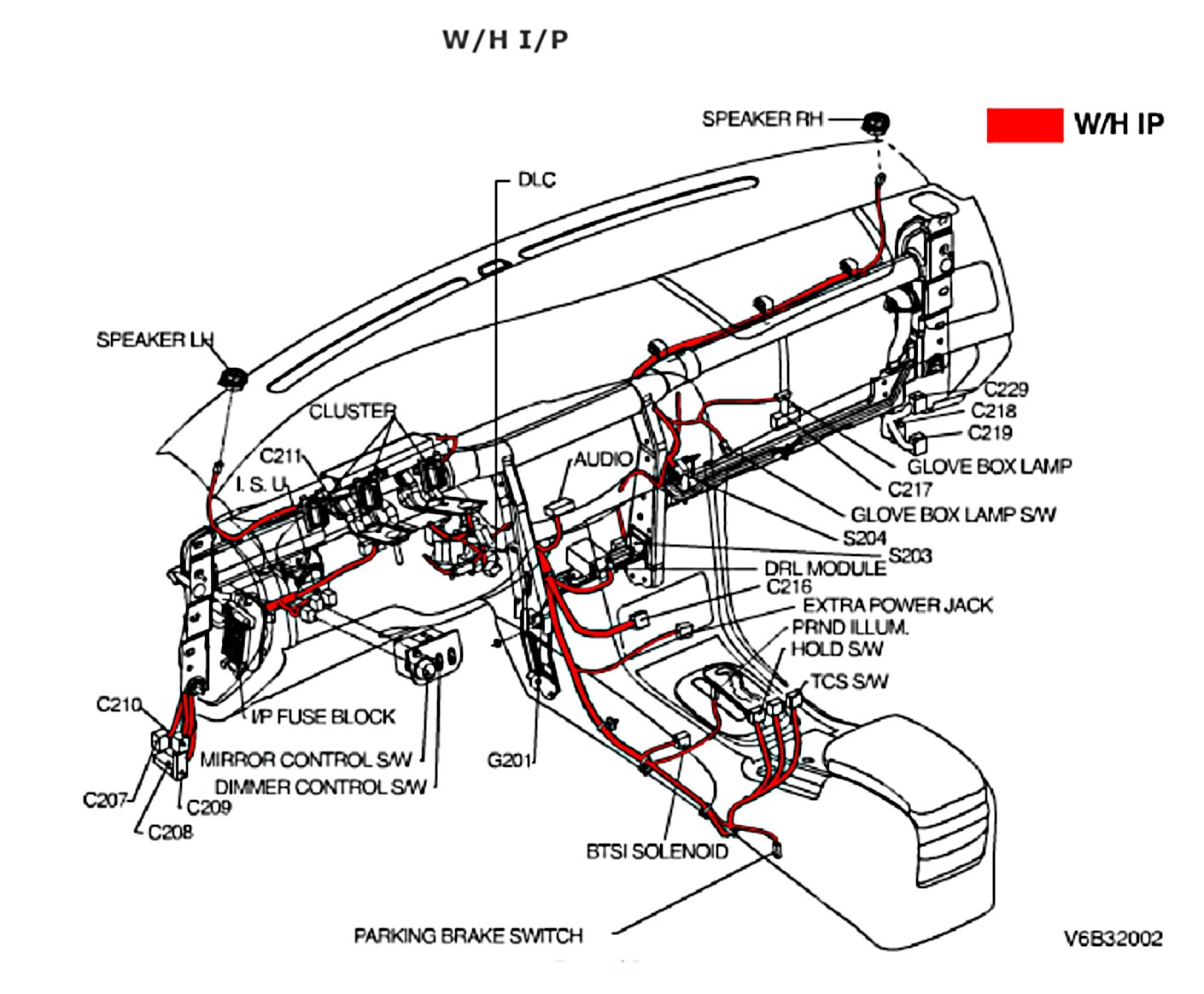 W/H I/P

SPEAKER RH

W/H IP

DLC

SPEAKER LH

CLUSTER

C211

I. S. U.

AUDIO

C229

C218

C219

GLOVE BOX LAMP

C217

GLOVE BOX LAMP S/W

S204

S203

DRL MODULE

C216

EXTRA POWER JACK

PRND ILLUM.

HOLD S/W

TCS S/W

C210

I/P FUSE BLOCK

MIRROR CONTROL S/W

DIMMER CONTROL S/W

G201

C207

C209

C208

BTSI SOLENOID

PARKING BRAKE SWITCH

V6B32002