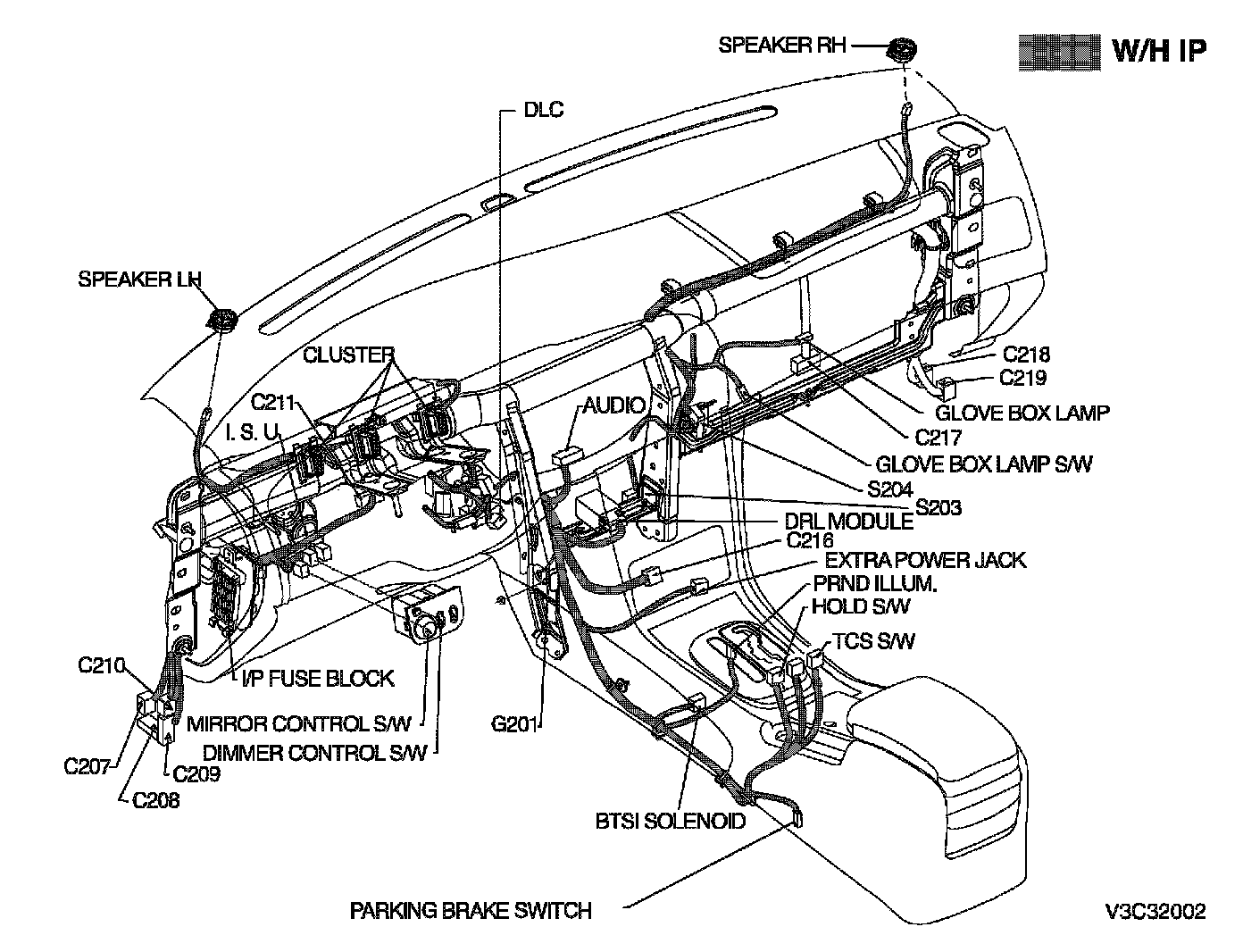 SPEAKER RH

W/H IP

DLC

SPEAKER LH

CLUSTER

C211

I. S. U.

AUDIO

C218

C219

GLOVE BOX LAMP

C217

GLOVE BOX LAMP S/W

S204

S203

DRL MODULE

C216

EXTRA POWER JACK

PRND ILLUM.

HOLD S/W

TCS S/W

C210

I/P FUSE BLOCK

MIRROR CONTROL S/W

DIMMER CONTROL S/W

G201

C207

C209

C208

BTSI SOLENOID

PARKING BRAKE SWITCH

V3C32002