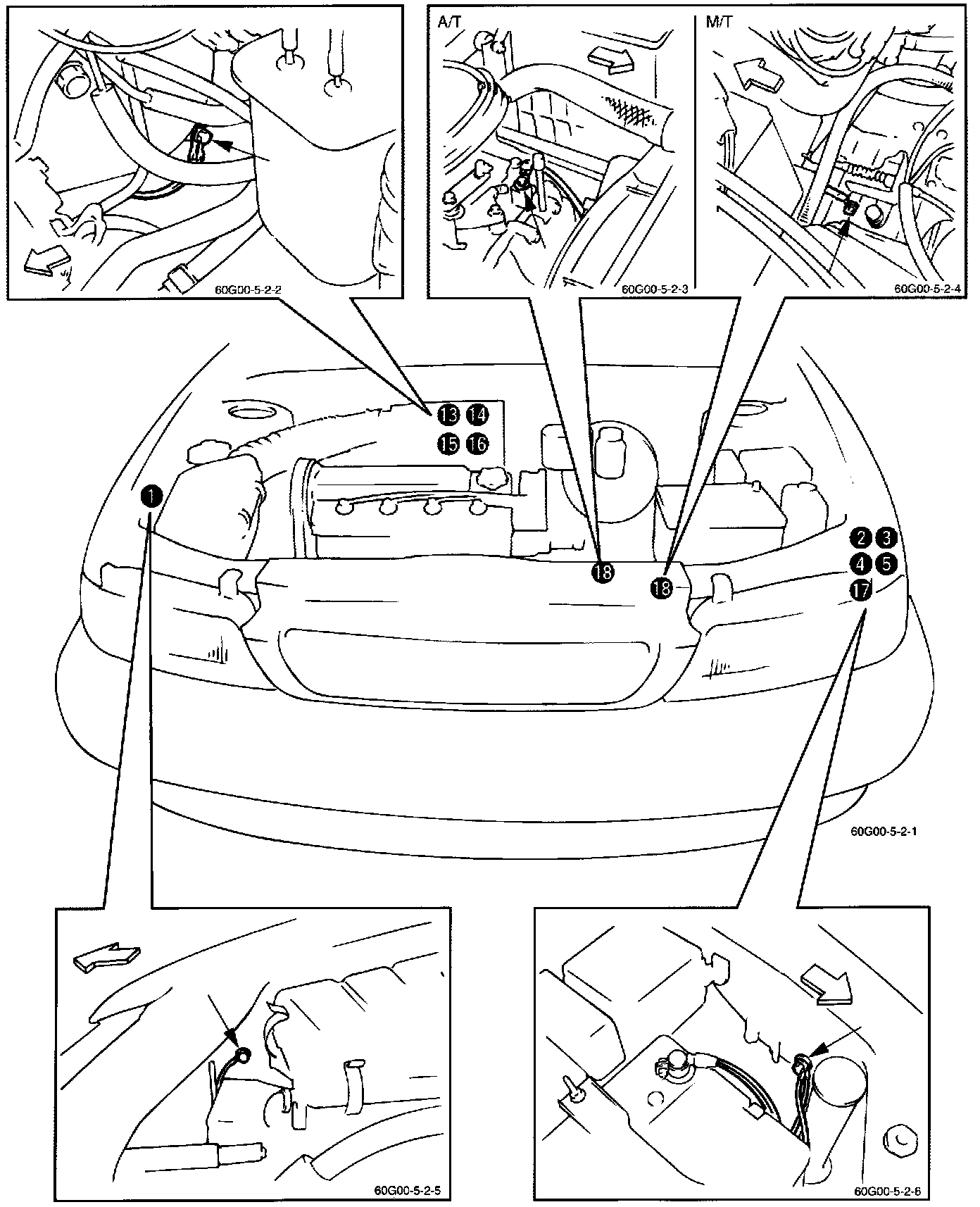 60G00-5-2-2

A/T

60G00-5-2-3

M/T

60G00-5-2-4

13 14
15 16

1

2 3
4 5
17

18

18

60G00-5-2-1

60G00-5-2-5

60G00-5-2-6