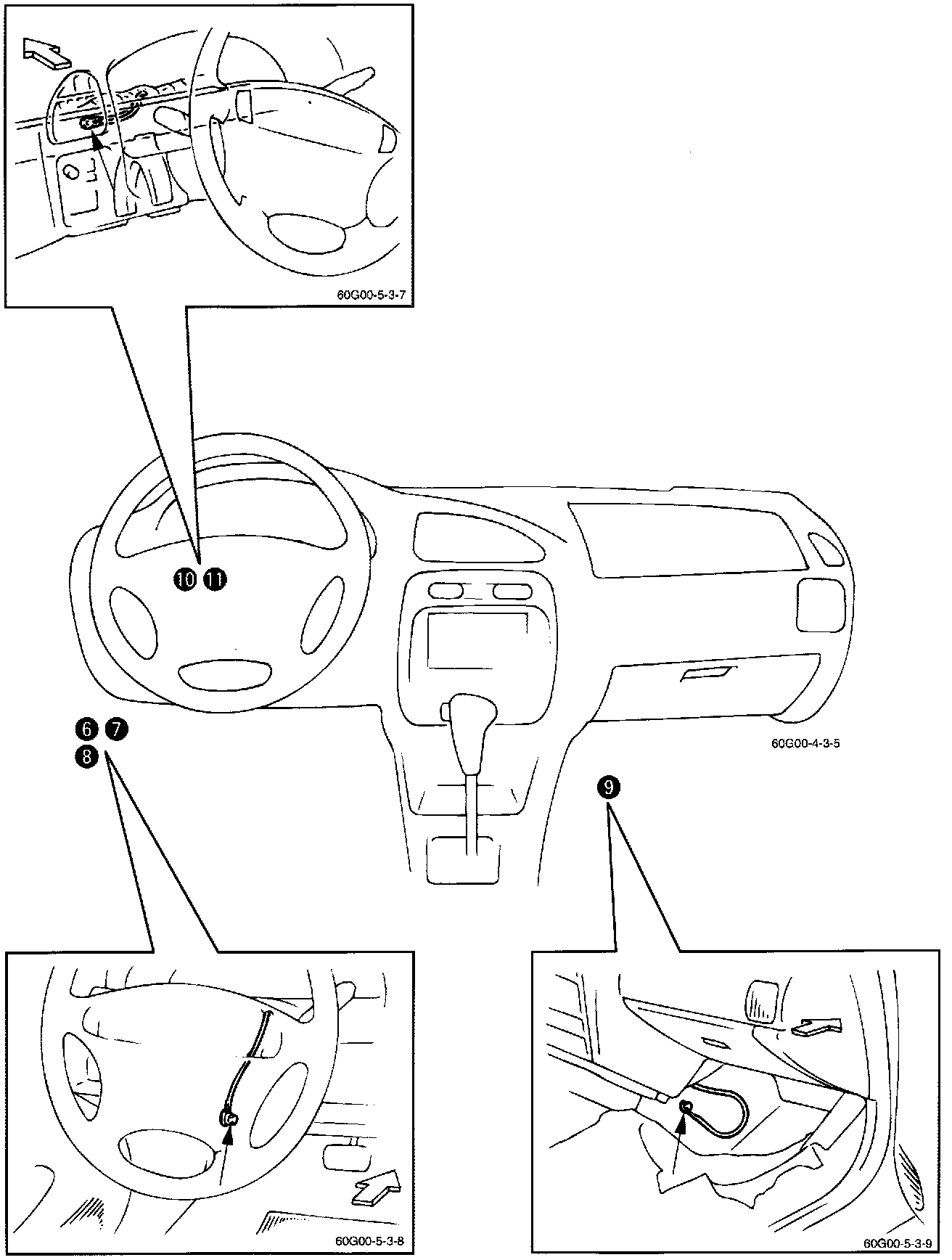 60G00-5-3-7

10 11

6 7
8

60G00-4-3-5

9

60G00-5-3-8

60G00-5-3-9