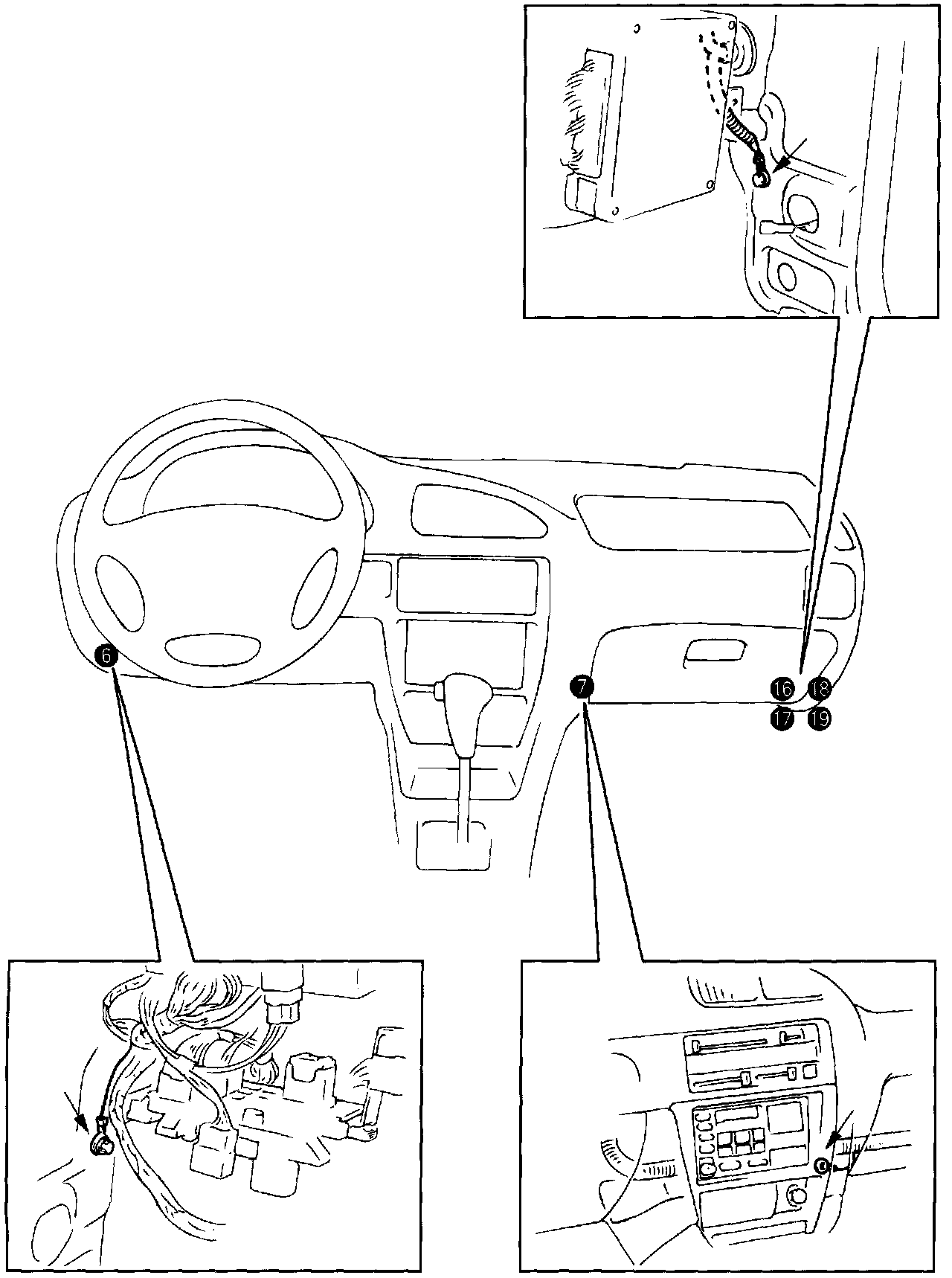 6
7
16
18
17
19