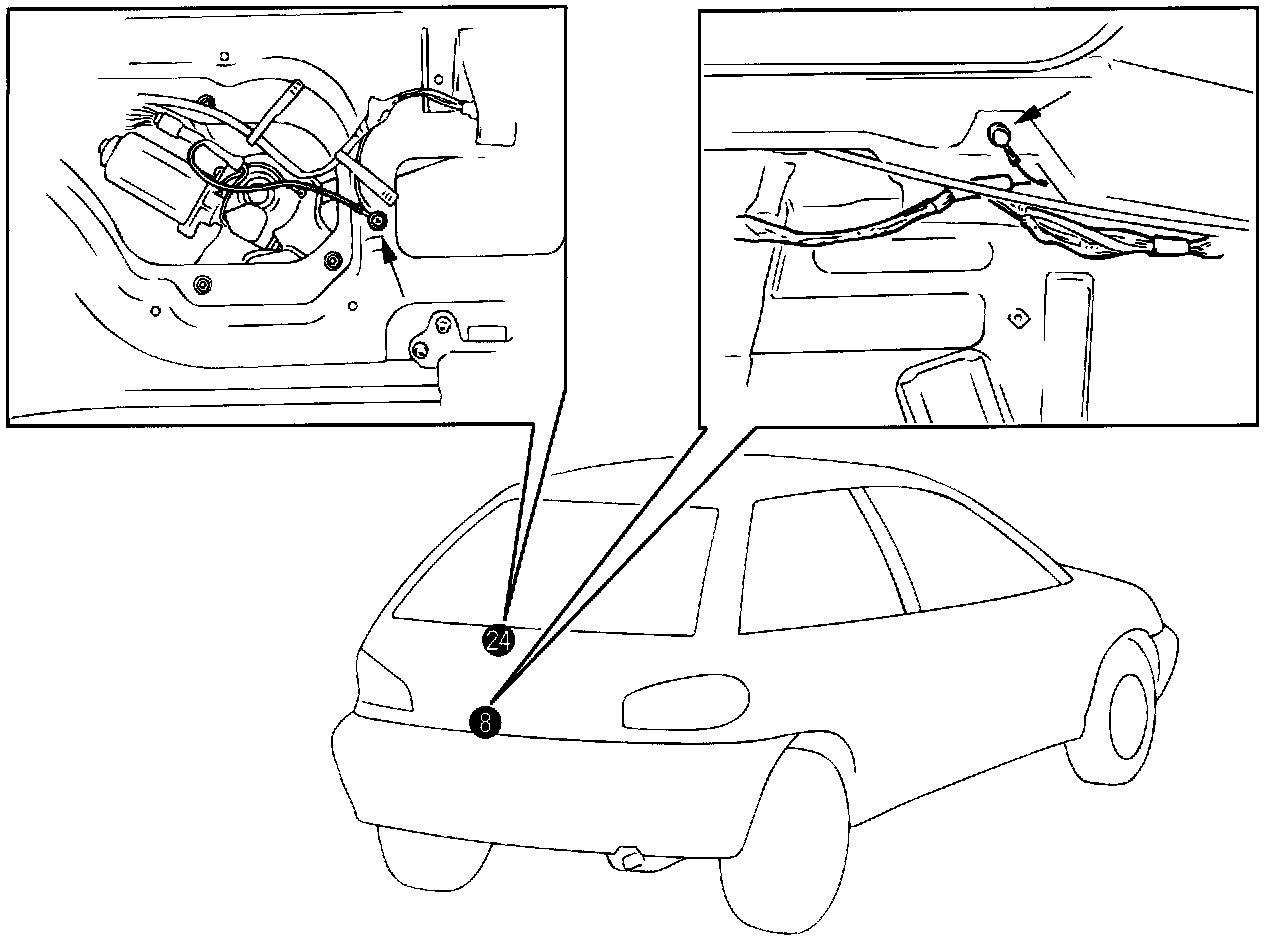 24
8