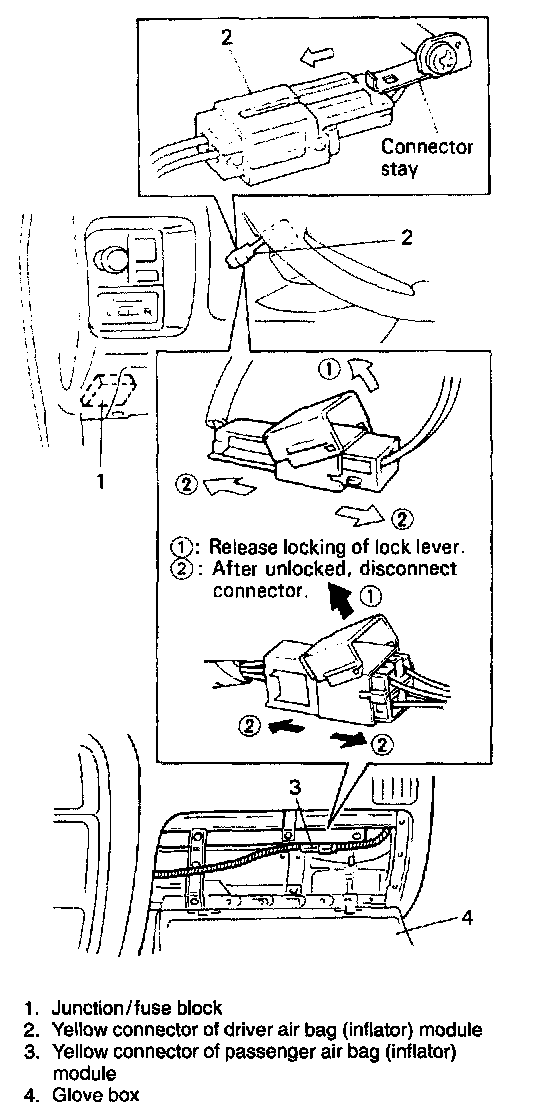 2

Connector stay

2

1

①

②

②

①: Release locking of lock lever.
②: After unlocked, disconnect connector.

①

②

②

3

4

1. Junction/fuse block
2. Yellow connector of driver air bag (inflator) module
3. Yellow connector of passenger air bag (inflator) module
4. Glove box