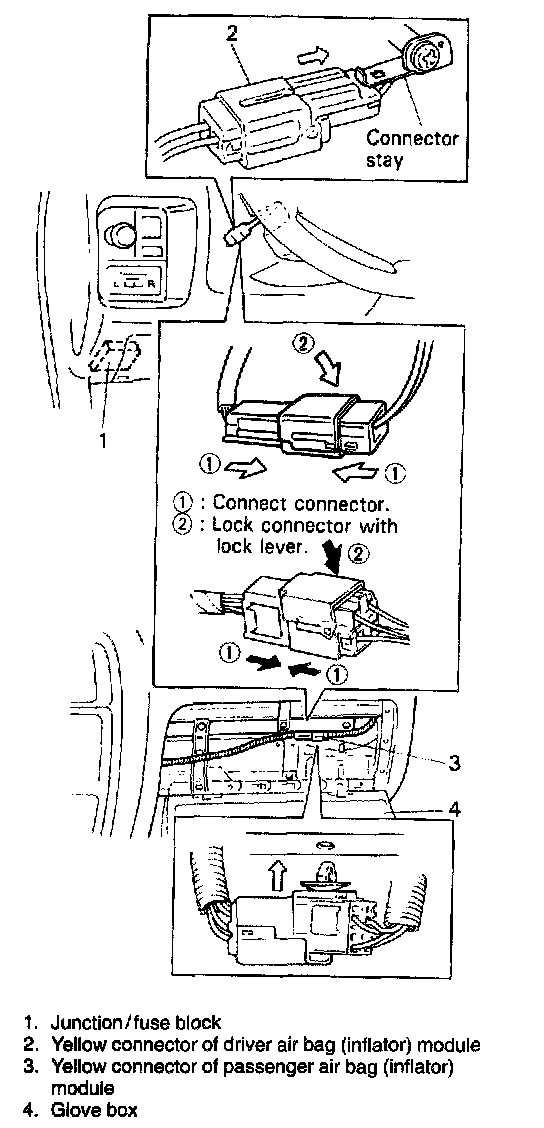 2

Connector stay

L R

1

②

① ①

① : Connect connector.
② : Lock connector with lock lever.

②

① ①

3

4

1. Junction/fuse block
2. Yellow connector of driver air bag (inflator) module
3. Yellow connector of passenger air bag (inflator) module
4. Glove box