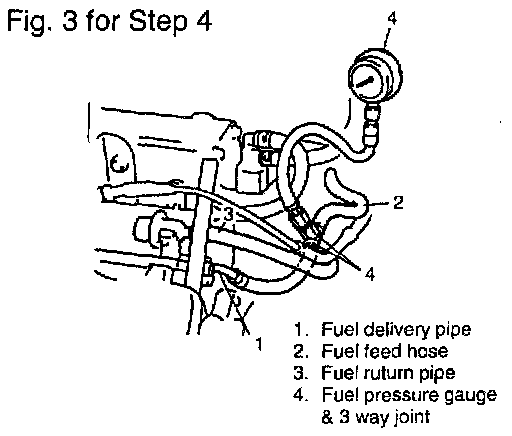 Fig. 3 for Step 4

4

2

3

4

1

1. Fuel delivery pipe
2. Fuel feed hose
3. Fuel ruturn pipe
4. Fuel pressure gauge & 3 way joint