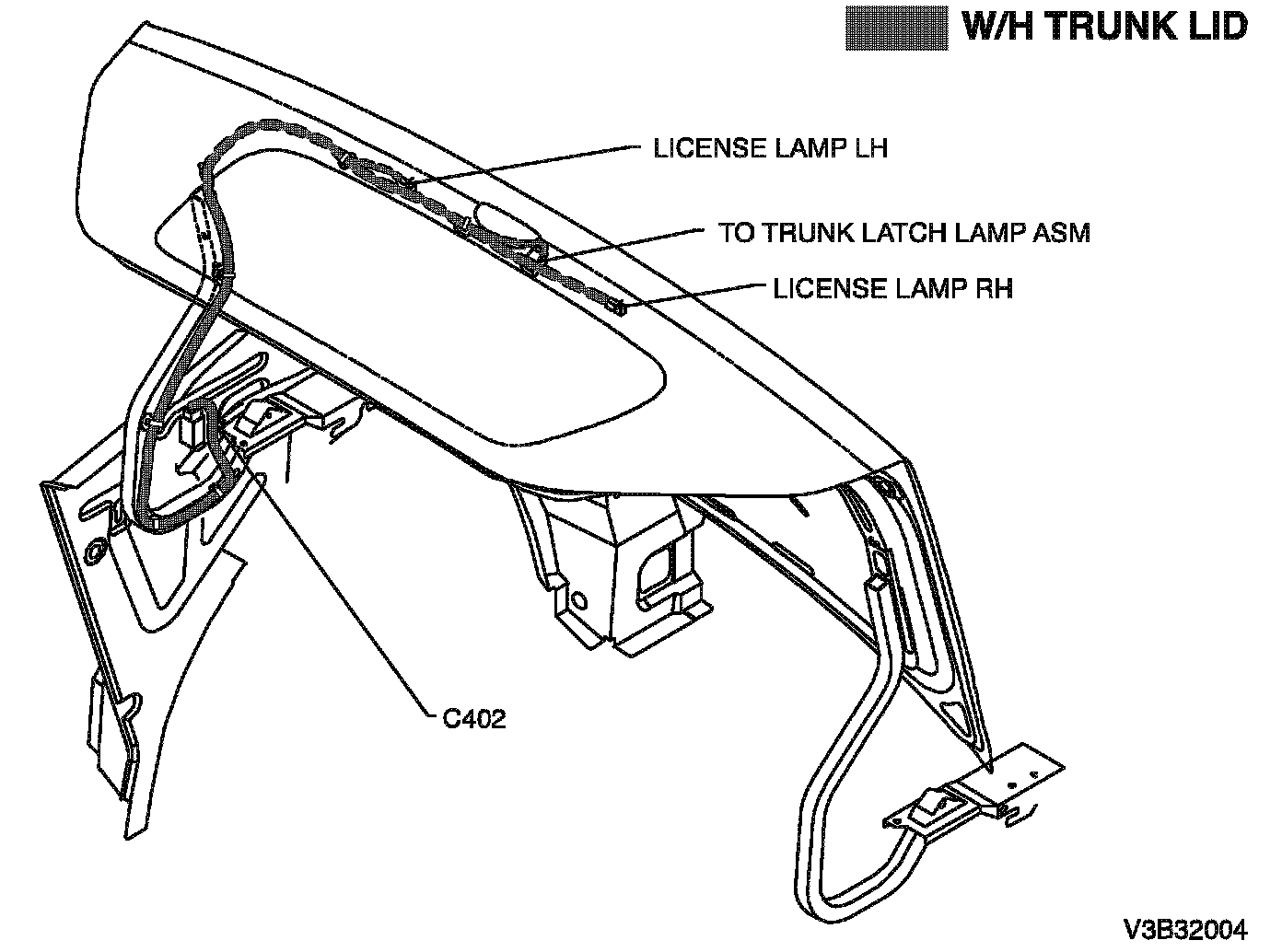 W/H TRUNK LID

LICENSE LAMP LH

TO TRUNK LATCH LAMP ASM

LICENSE LAMP RH

C402

V3B32004