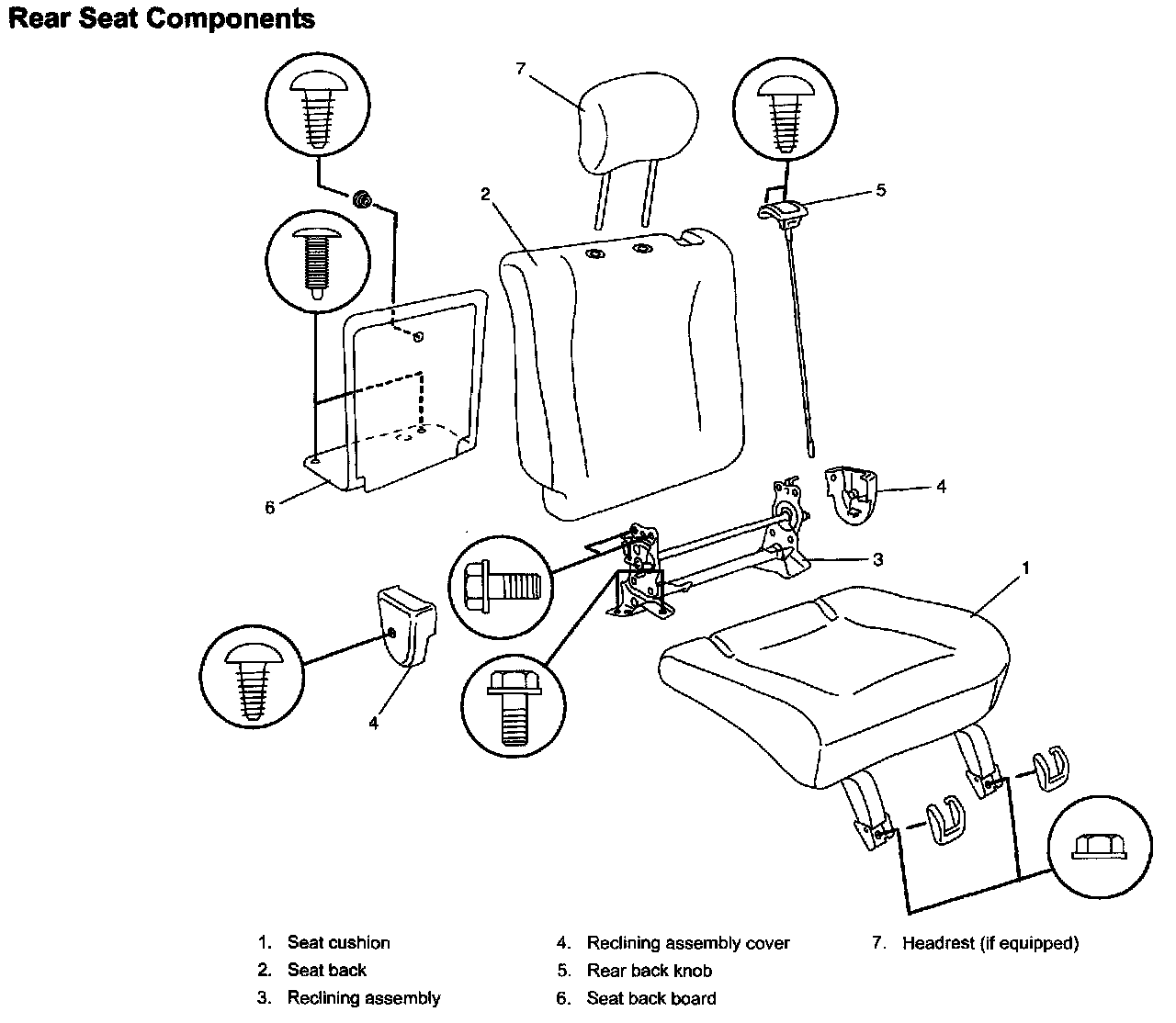 Rear Seat Components

7

2

5

6

4

3

1

4

1. Seat cushion
2. Seat back
3. Reclining assembly

4. Reclining assembly cover
5. Rear back knob
6. Seat back board

7. Headrest (if equipped)