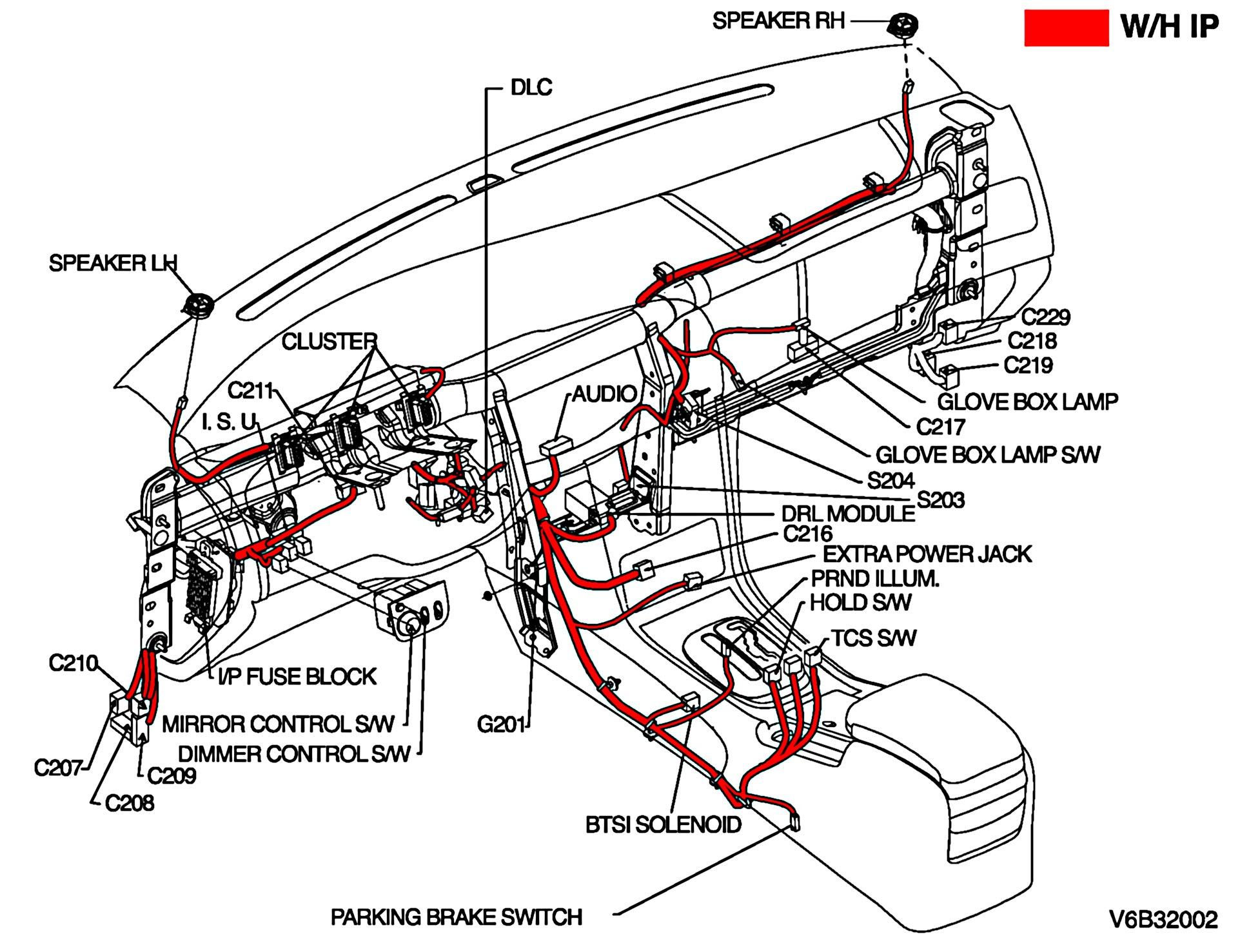 SPEAKER RH
W/H IP
DLC
SPEAKER LH
CLUSTER
C211
I. S. U
AUDIO
C229
C218
C219
GLOVE BOX LAMP
C217
GLOVE BOX LAMP S/W
S204
S203
DRL MODULE
C216
EXTRA POWER JACK
PRND ILLUM.
HOLD S/W
TCS S/W
C210
I/P FUSE BLOCK
MIRROR CONTROL S/W
DIMMER CONTROL S/W
G201
C207
C209
C208
BTSI SOLENOID
PARKING BRAKE SWITCH
V6B32002