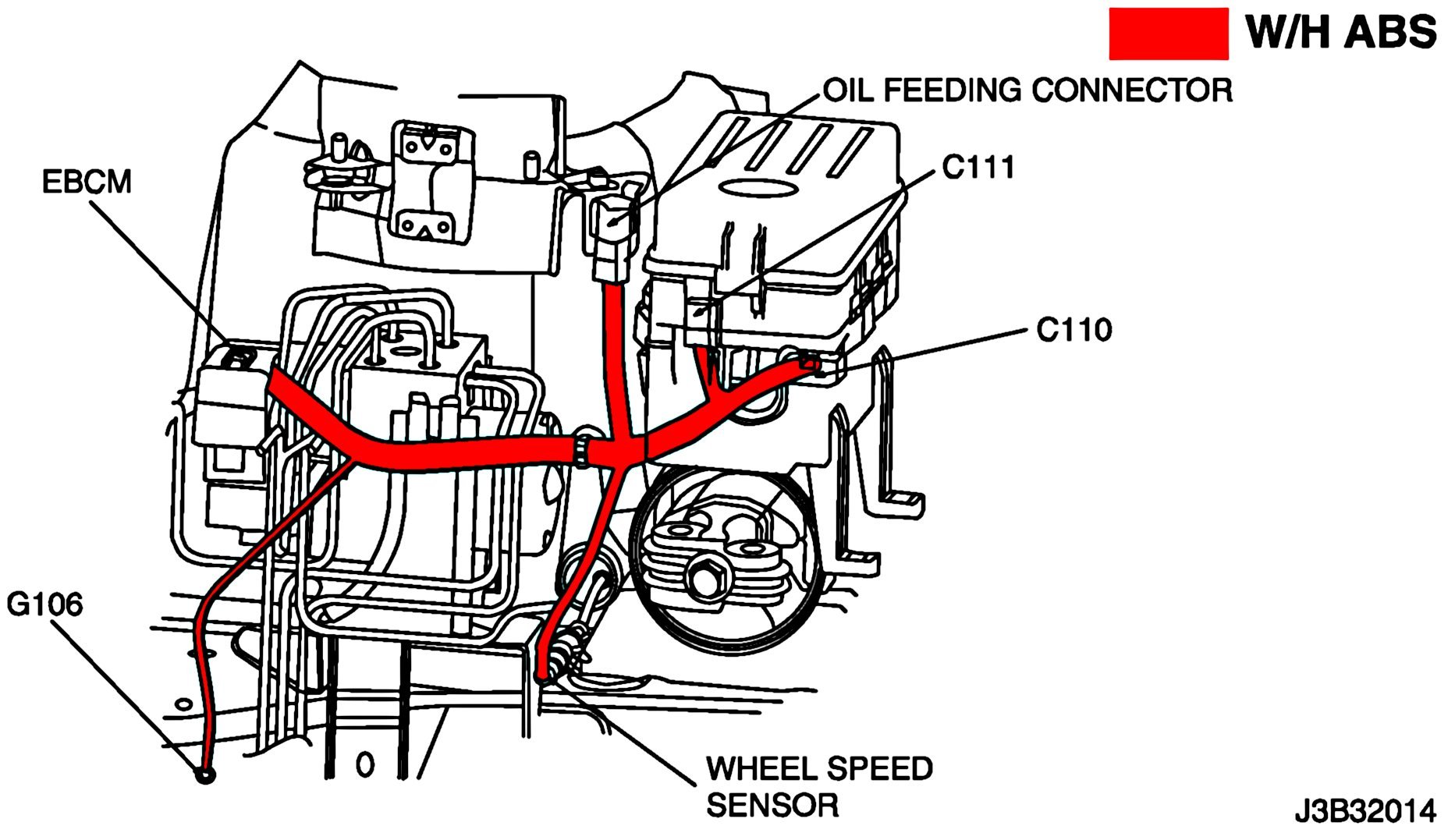 W/H ABS

OIL FEEDING CONNECTOR

C111

EBCM

C110

G106

WHEEL SPEED SENSOR

J3B32014